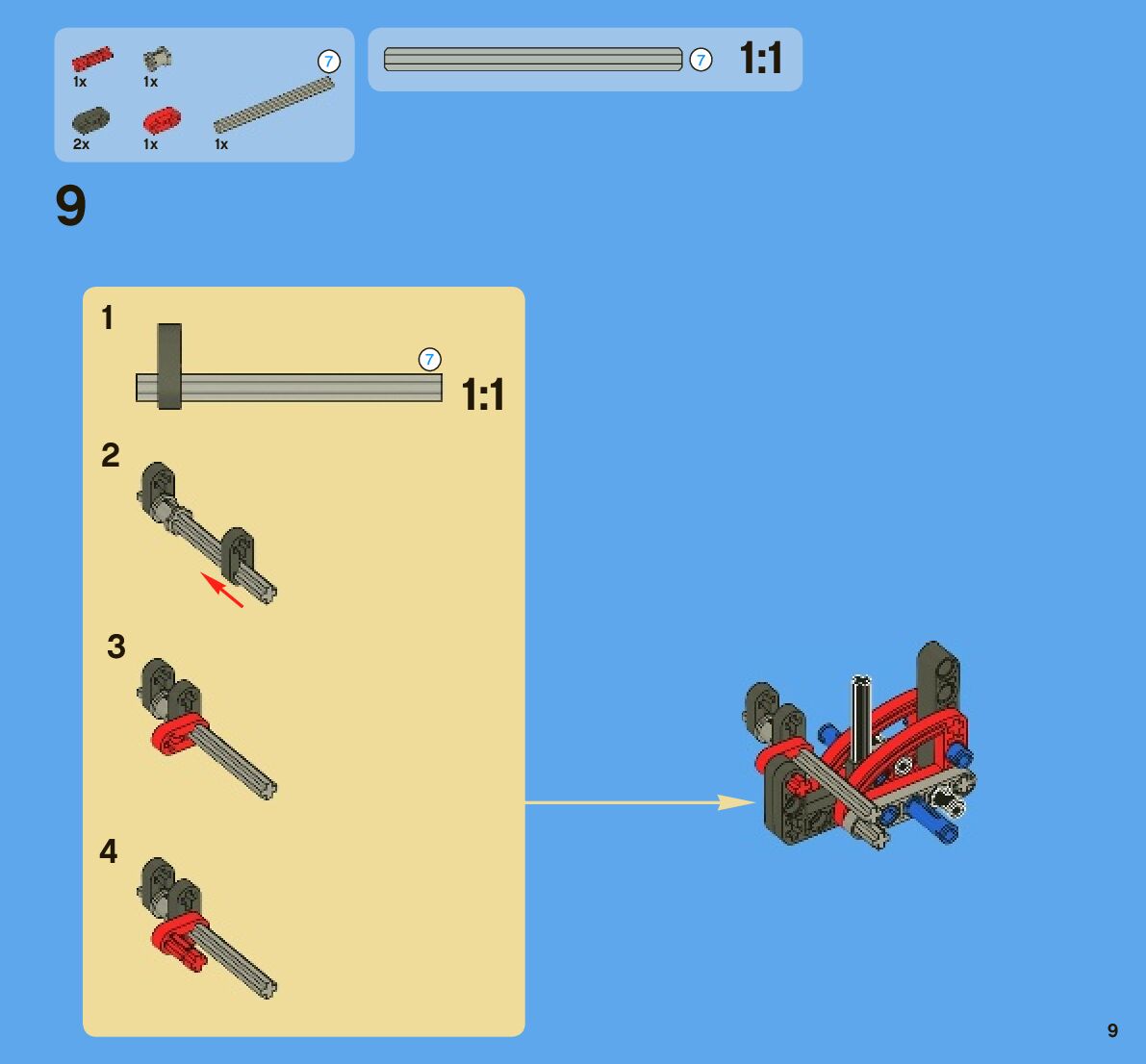 1x 1x 7

2x 1x 1x

7 1:1

9

1

7 1:1

2

3

4

9