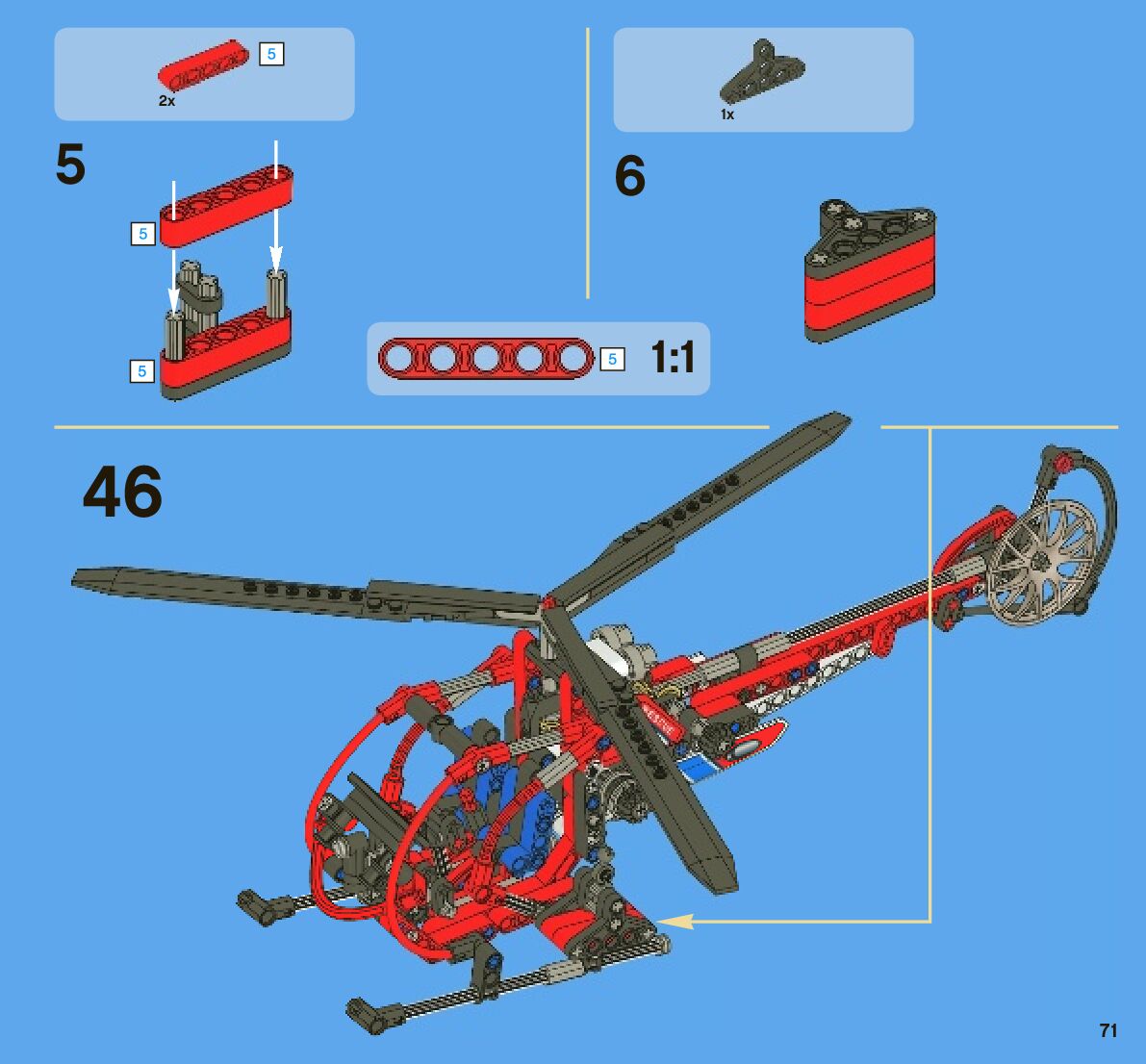 5
2x

5

5

5

1x

6

5 1:1

46

71