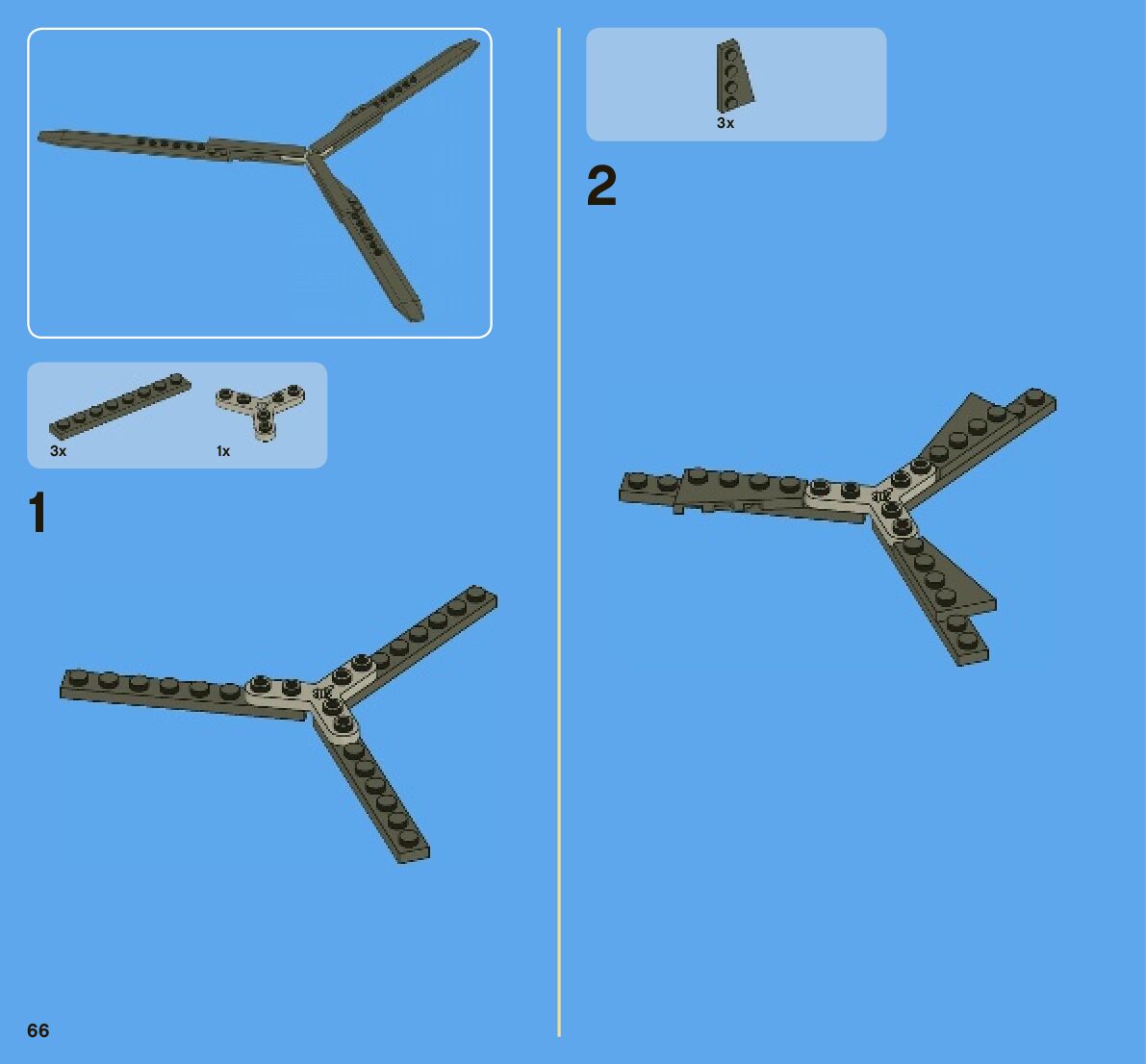 3x

1x

1

3x

2

66