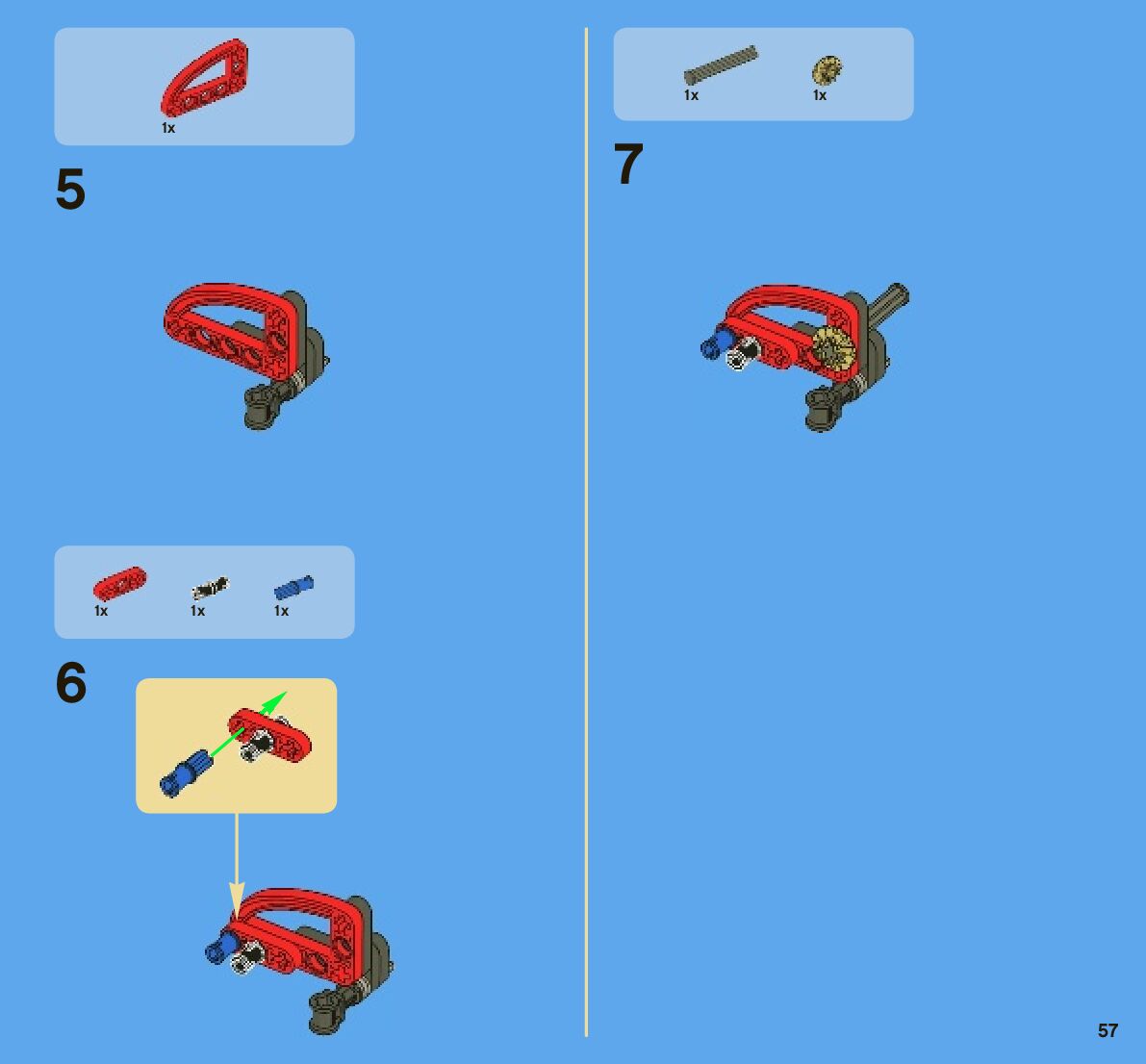 1x

5

1x 1x 1x

6

1x 1x

7

57