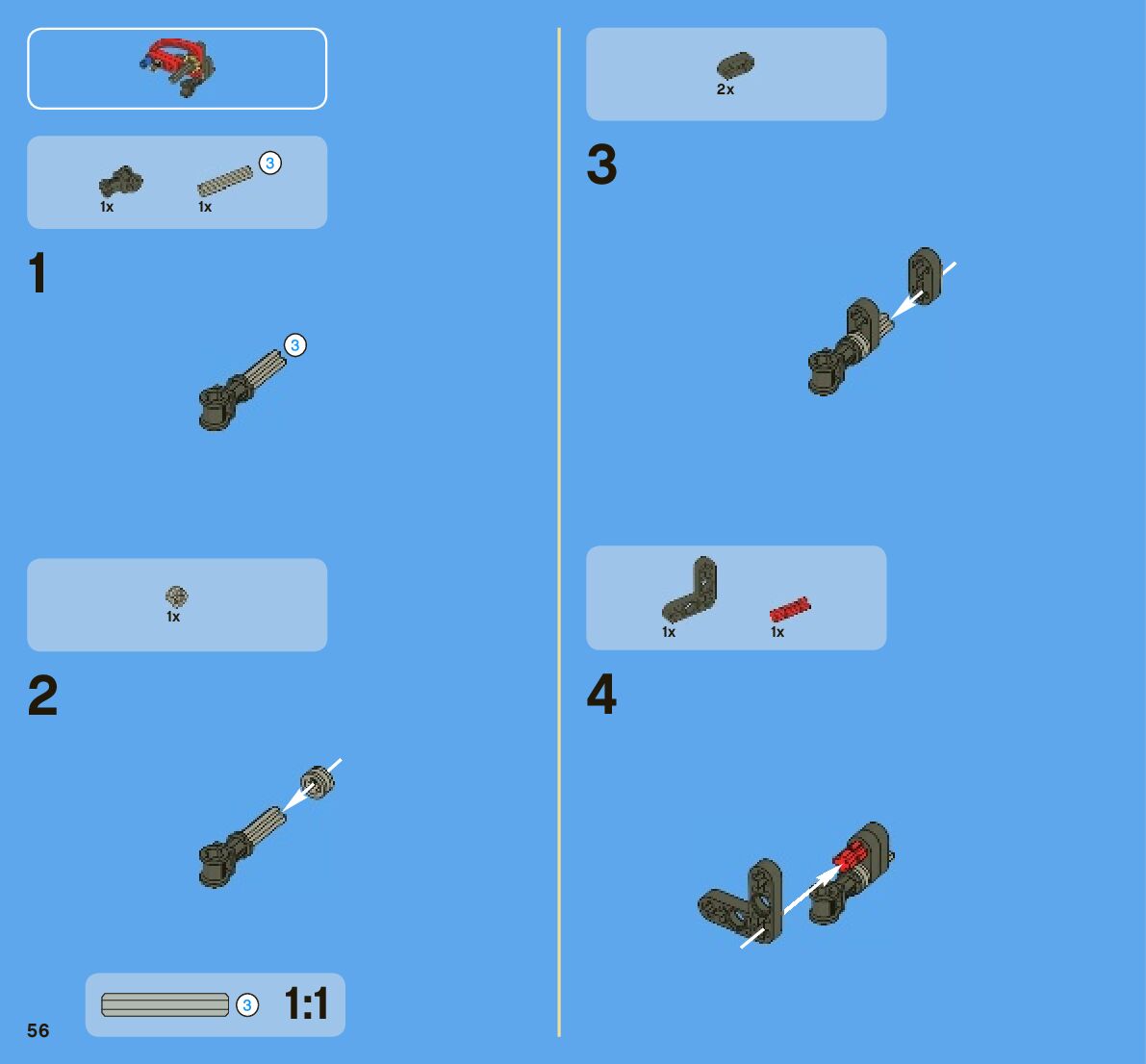 1x
1x
3

1

3

1x

2

3
1:1

56

2x

3

1x
1x

4