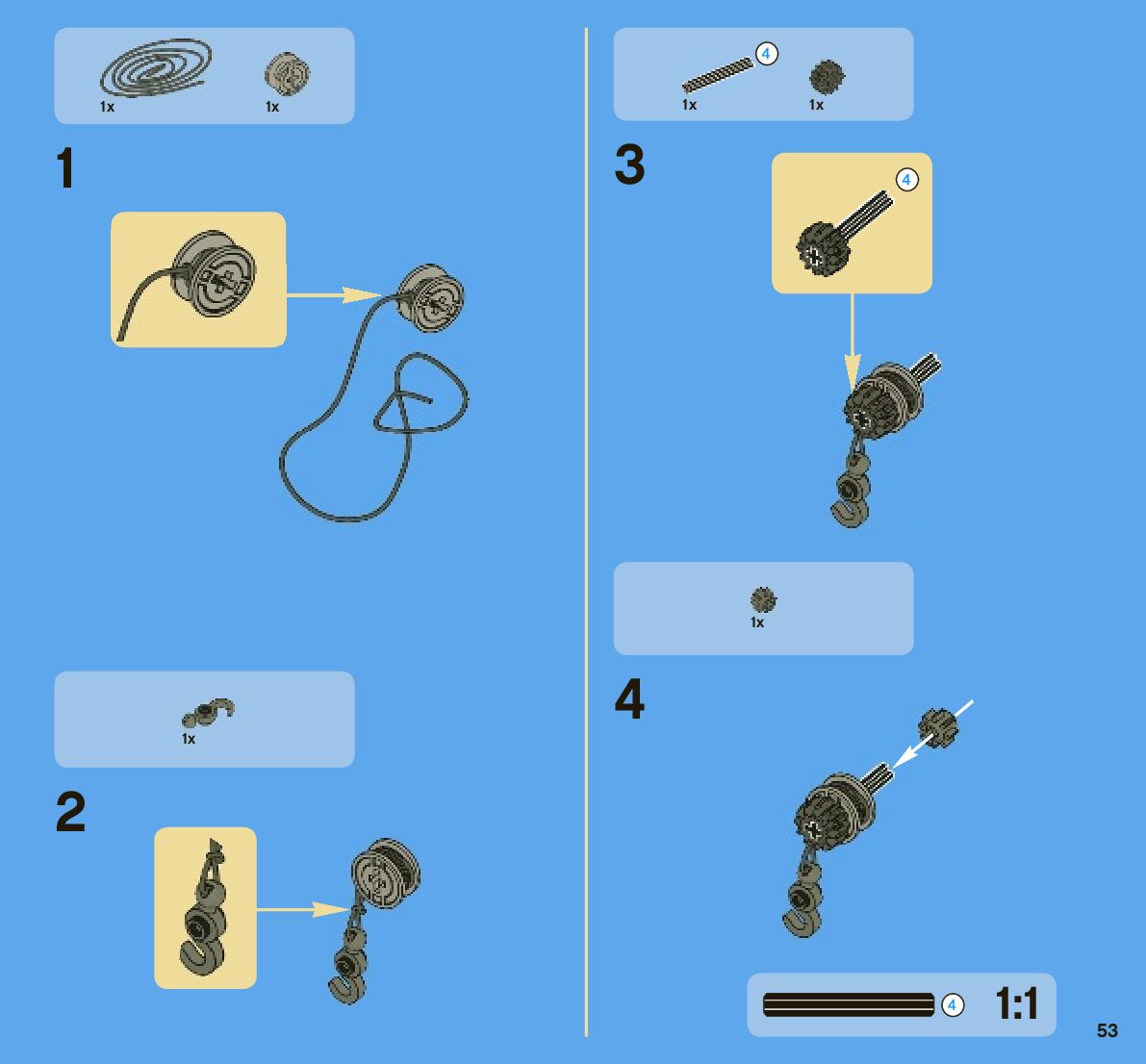 1x 1x

1

1x

2

4
1x 1x

3

4

1x

4

4 1:1

53