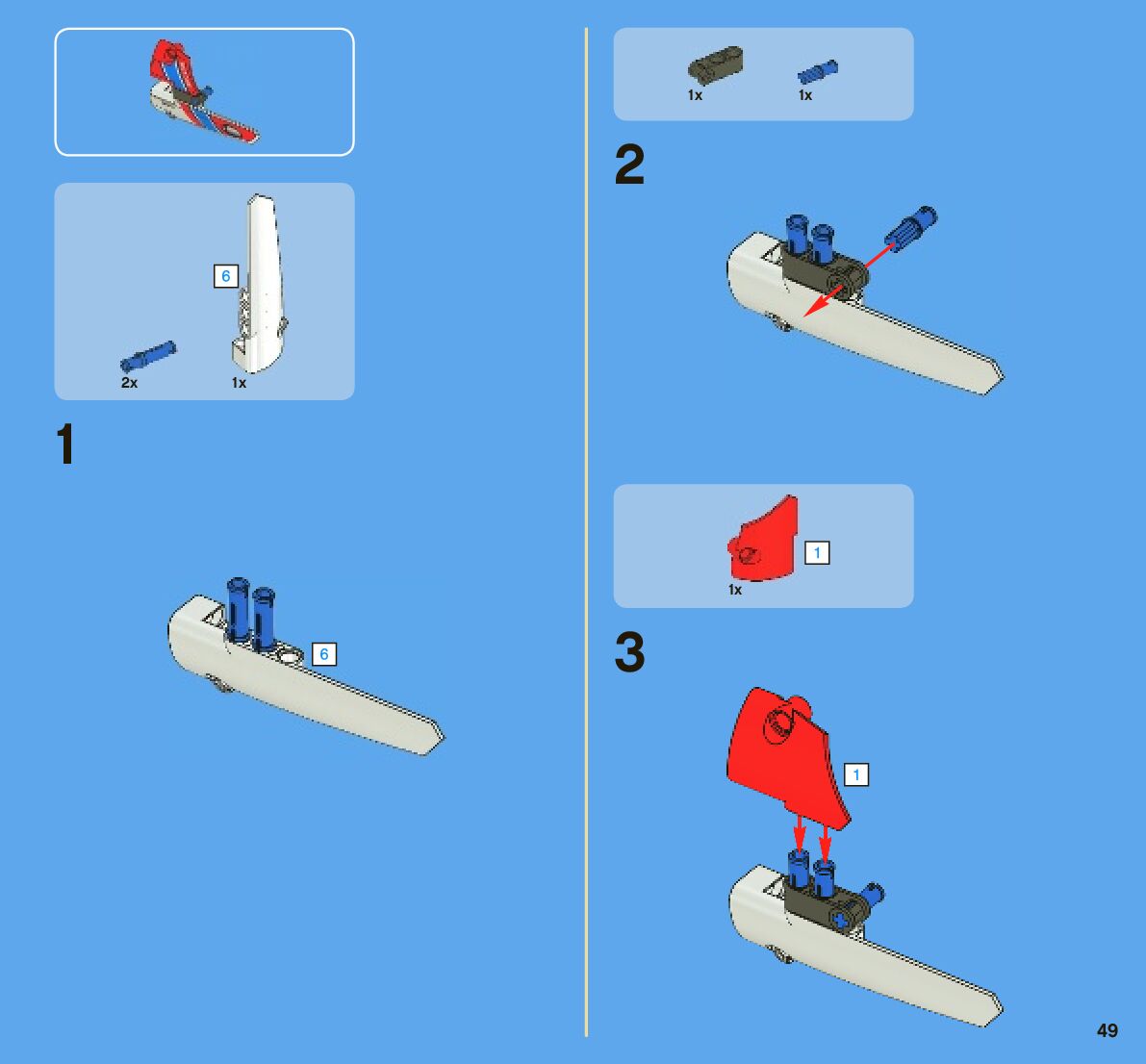 6

2x

1x

1

6

1x

1x

2

1

1x

3

1

49