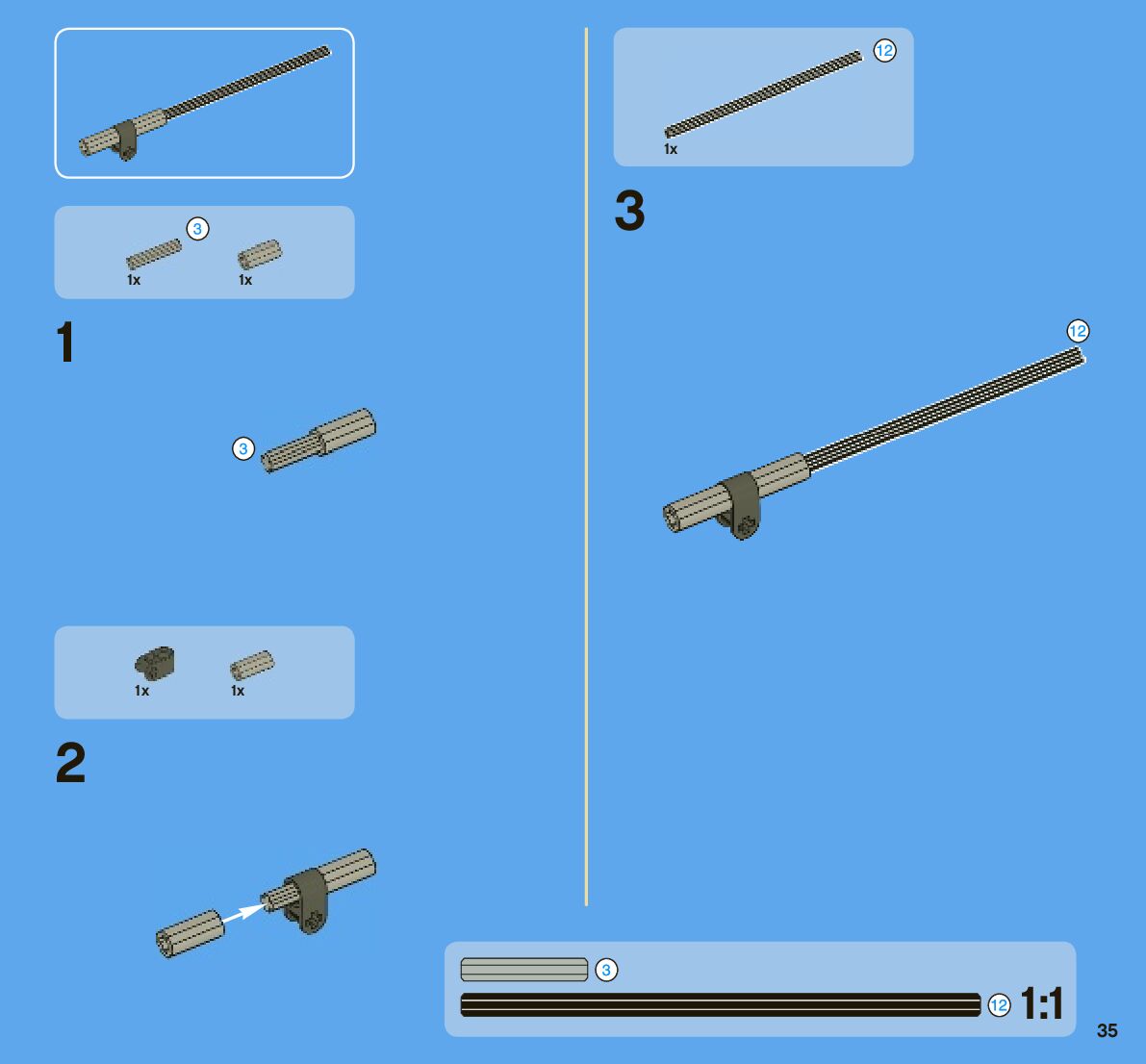 3
1x 1x

1

3

1x 1x

2

12
1x

3

12

3
12 1:1

35