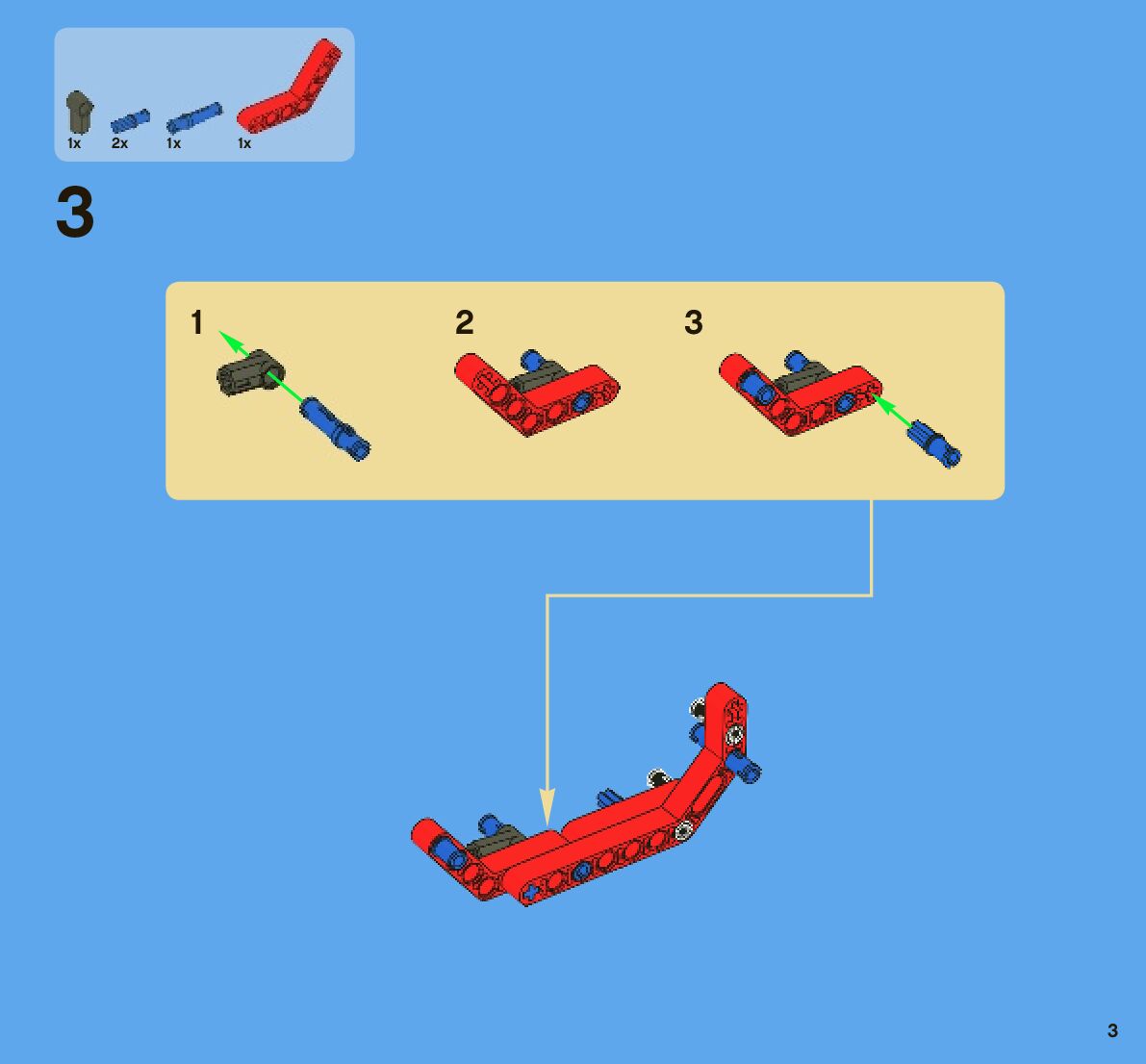 1x 2x 1x 1x

3

1

2

3

3