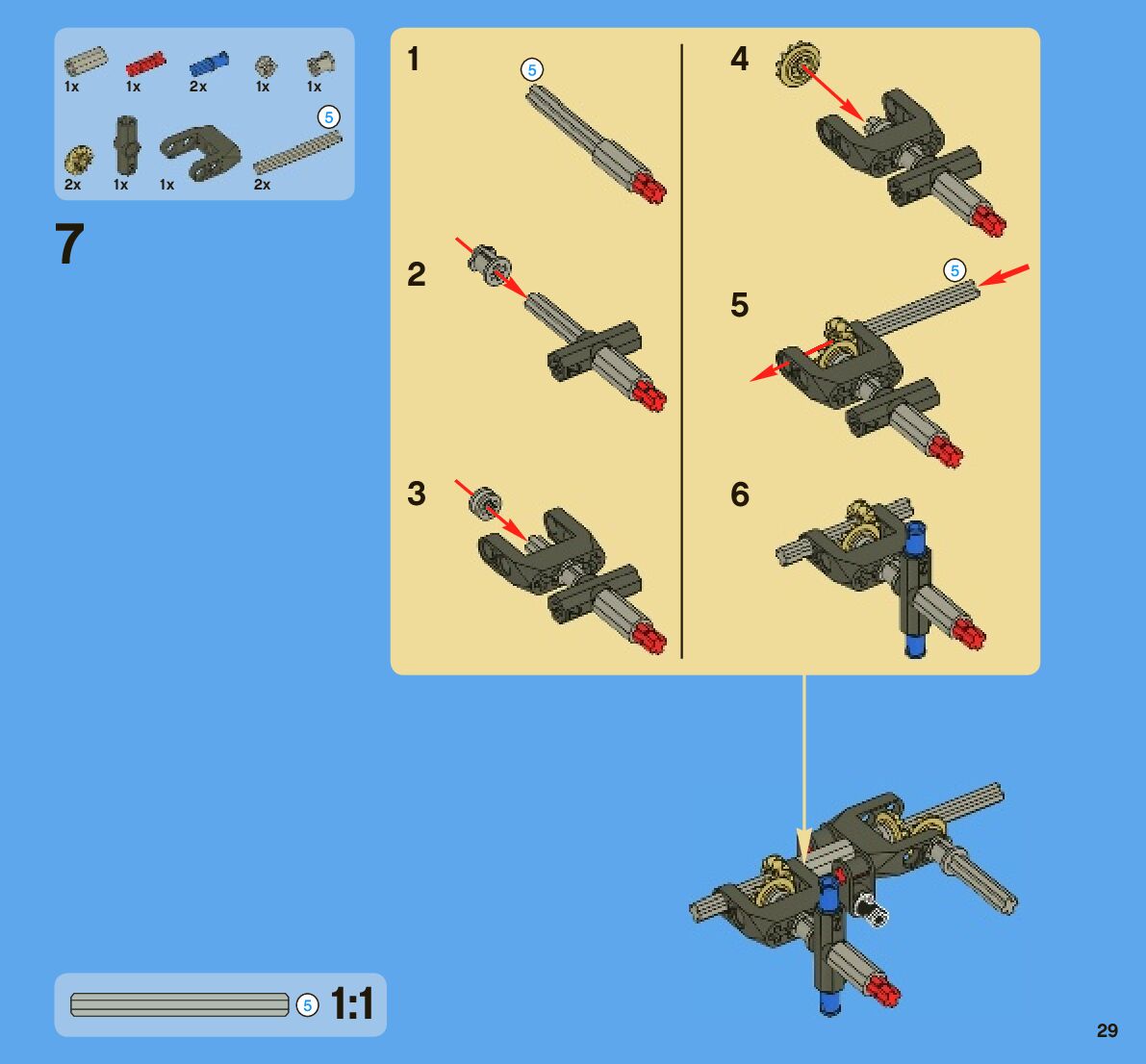 1x 1x 2x 1x 1x

5

2x 1x 1x 2x

7

1

5

2

3

4

5

5

6

5 1:1

29