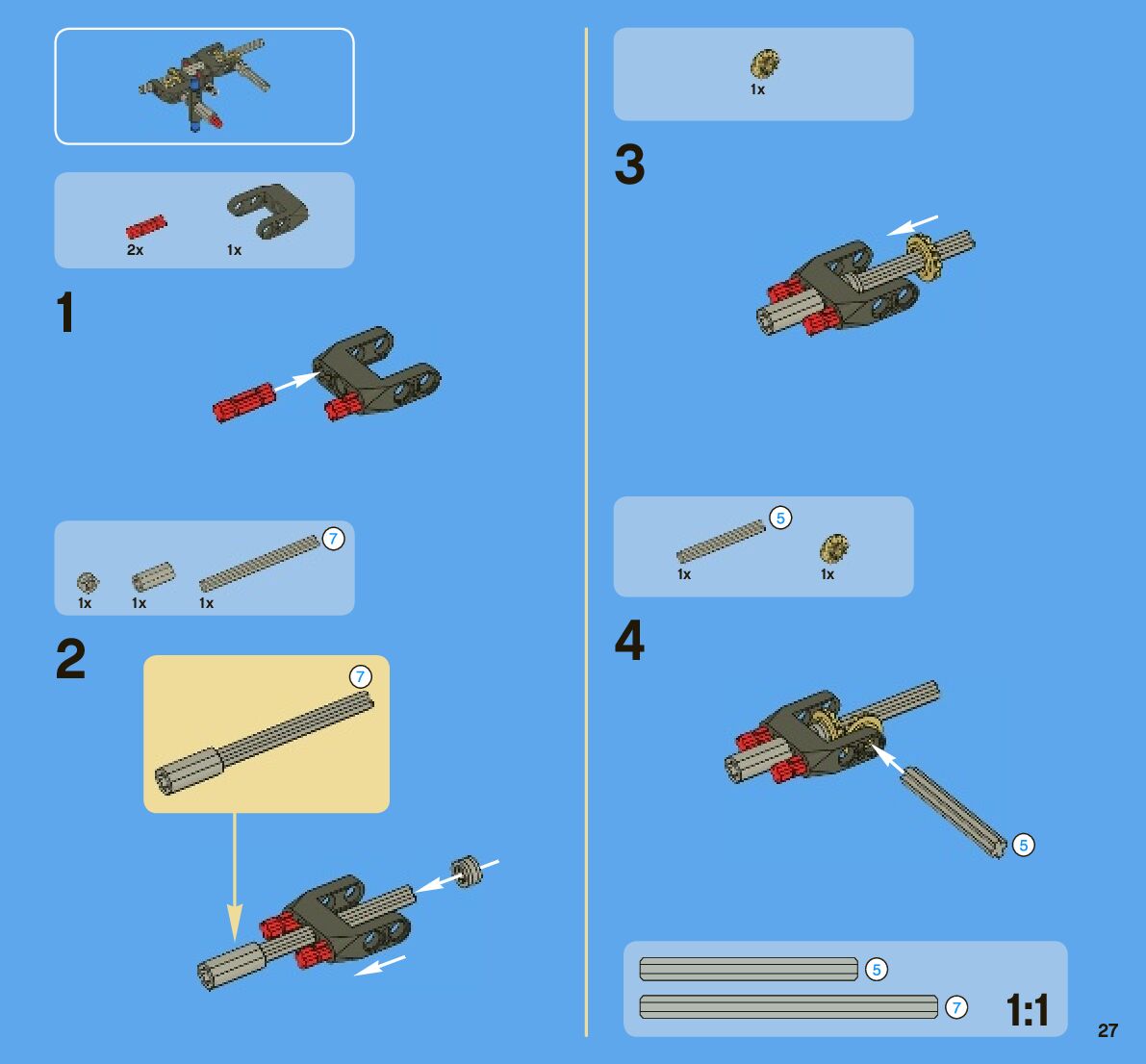 2x
1x

1

7
1x
1x
1x

2

7

1x

3

5
1x
1x

4

5

5
7
1:1

27