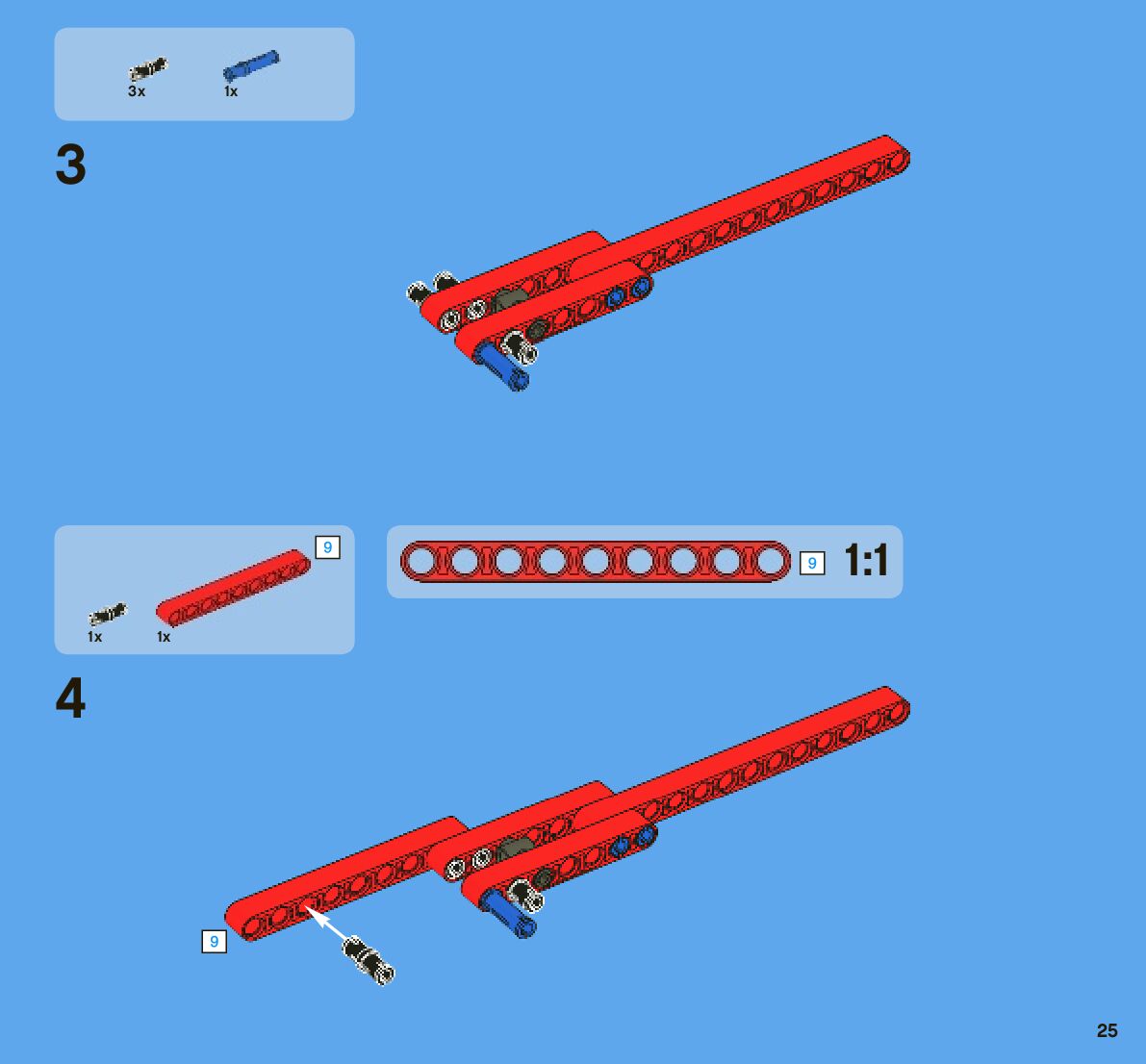 3x
1x

3

9
1x
1x

9 1:1

4

9

25