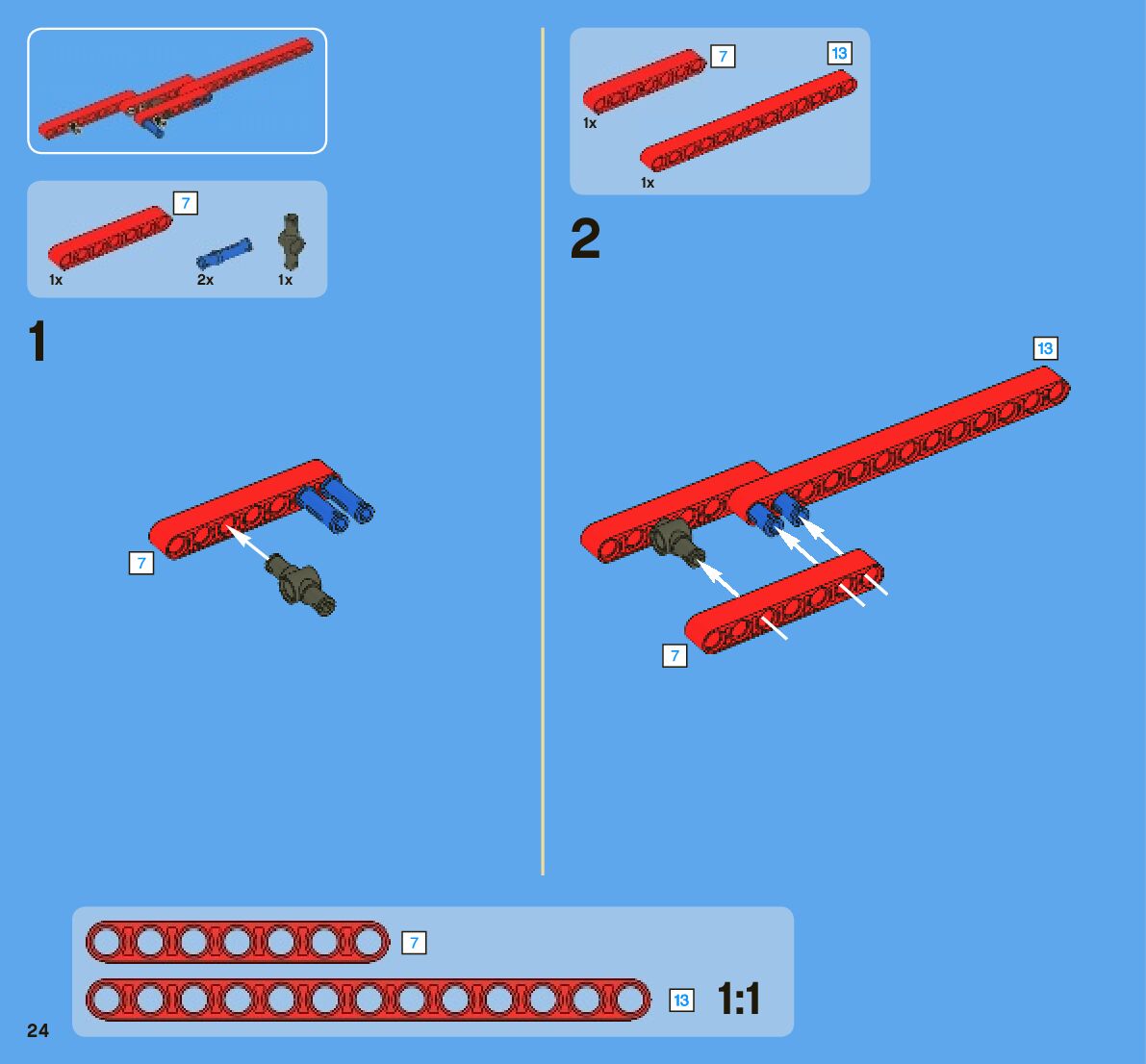 7

1x 2x 1x

1

7

7

13

1x

1x

2

13

7

7

13

1:1

24