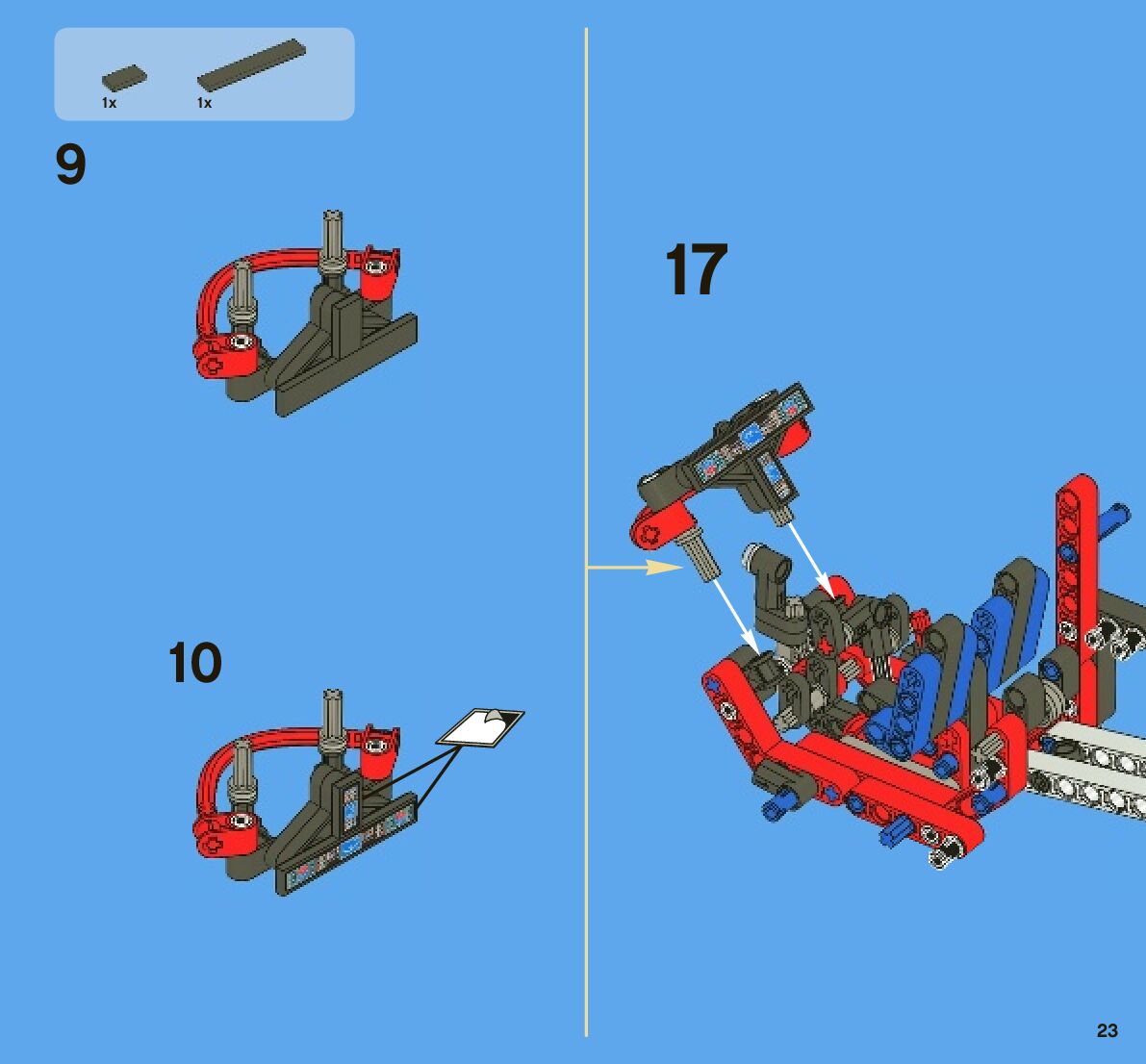 1x
1x

9

10

17

23