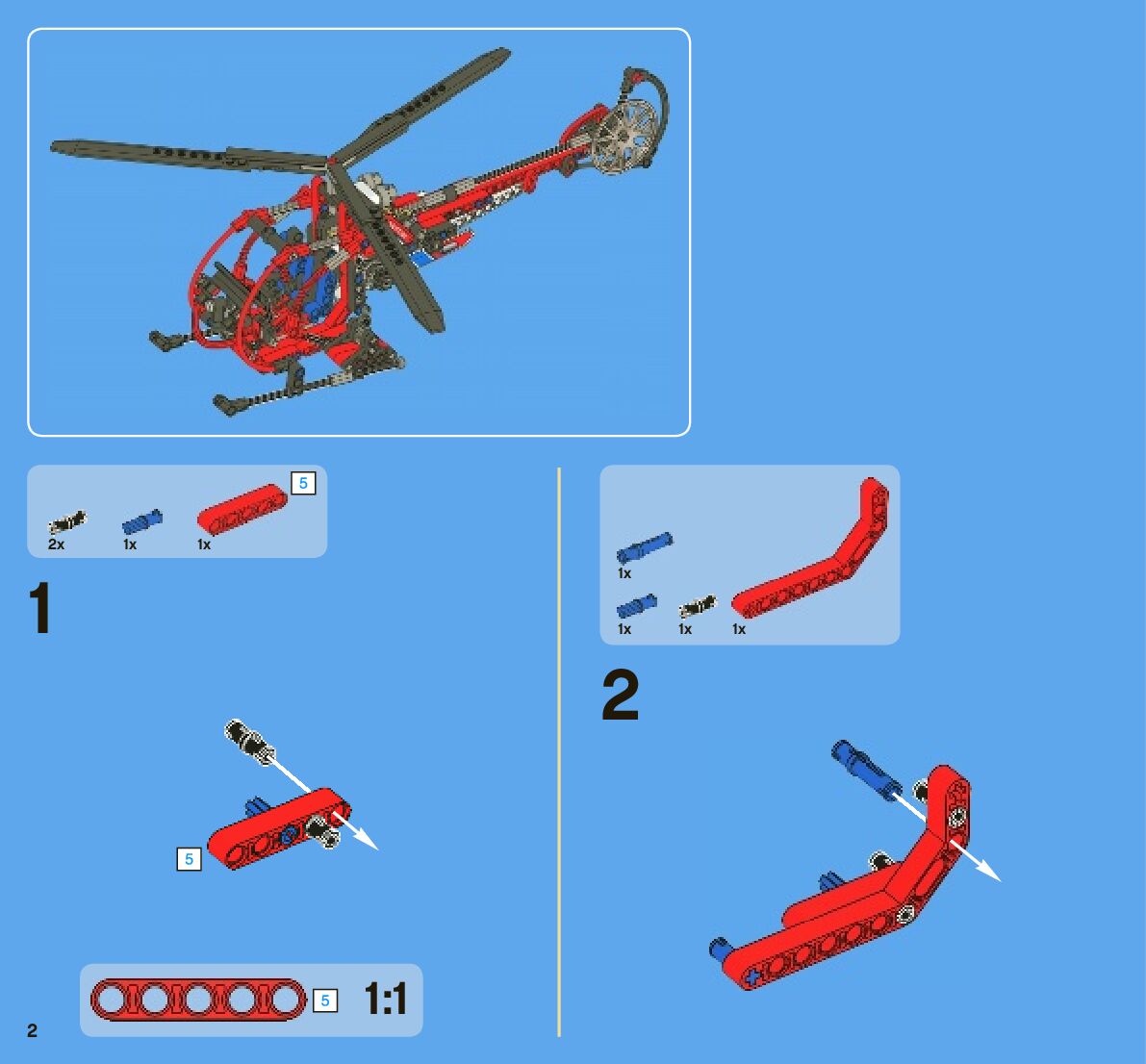 5

2x 1x 1x

1

5

5 1:1

2

1x

1x 1x 1x

2