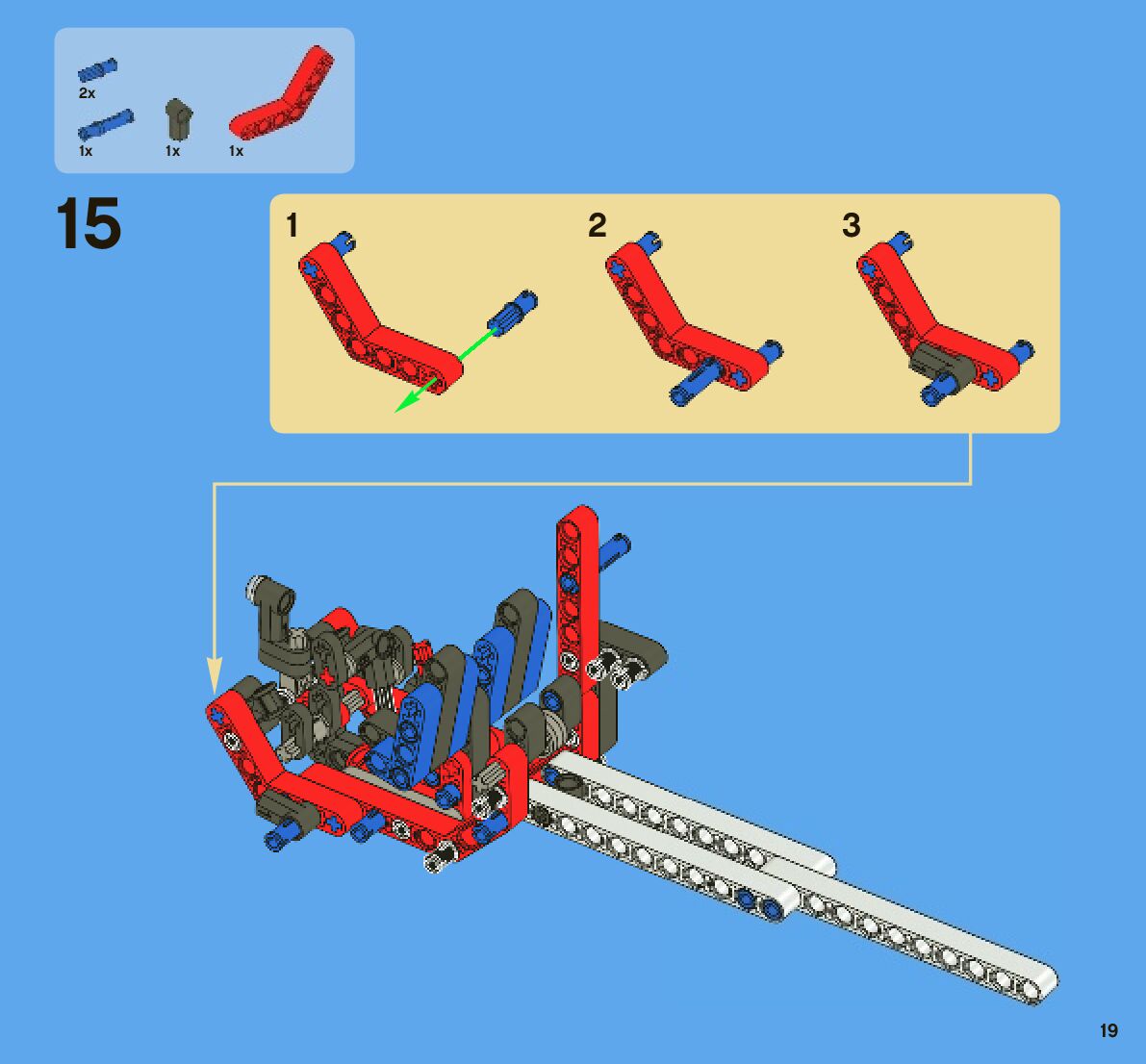 2x
1x
1x
1x

15

1
2
3

19