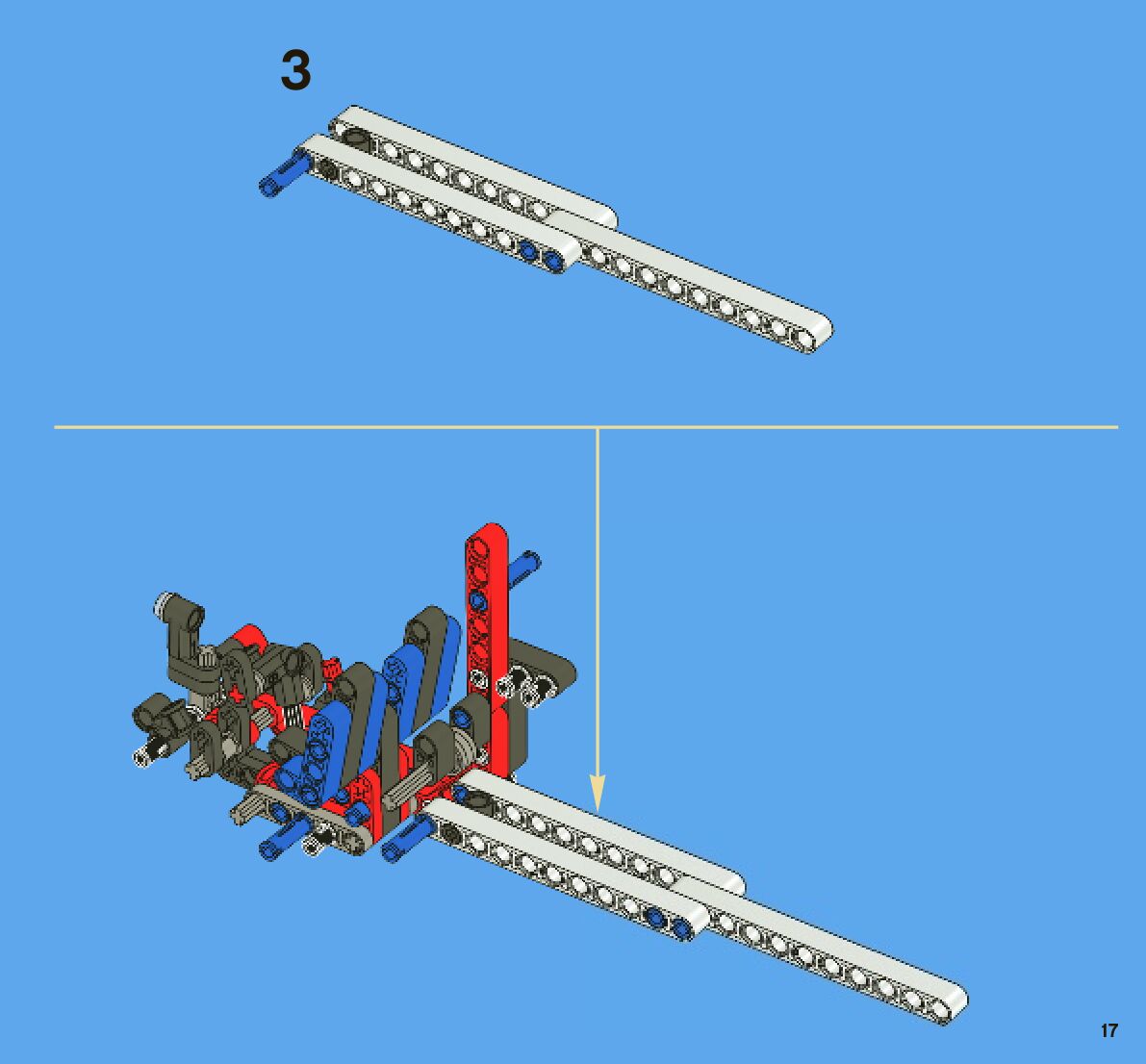 3

17