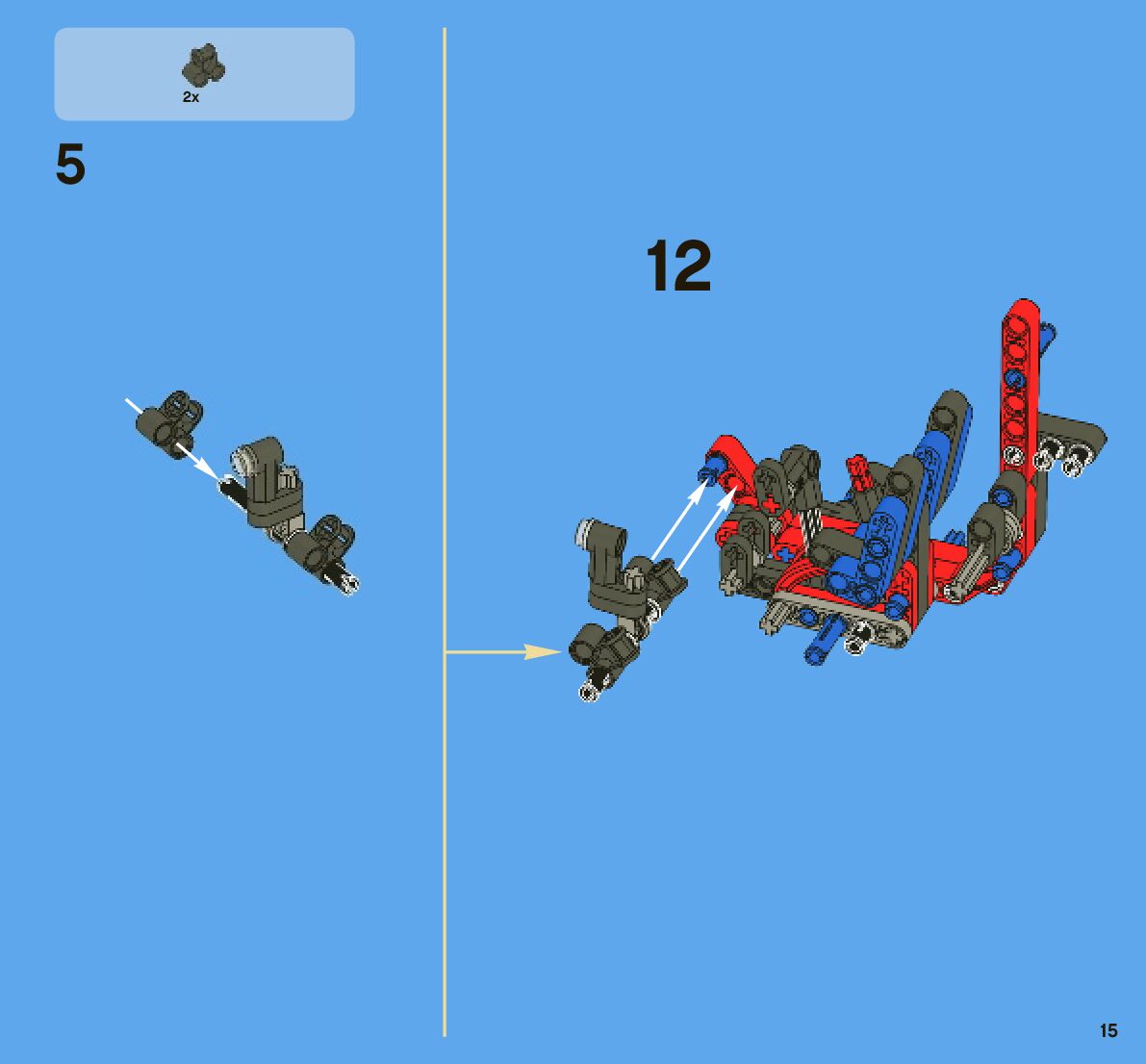 2x

5

12

15