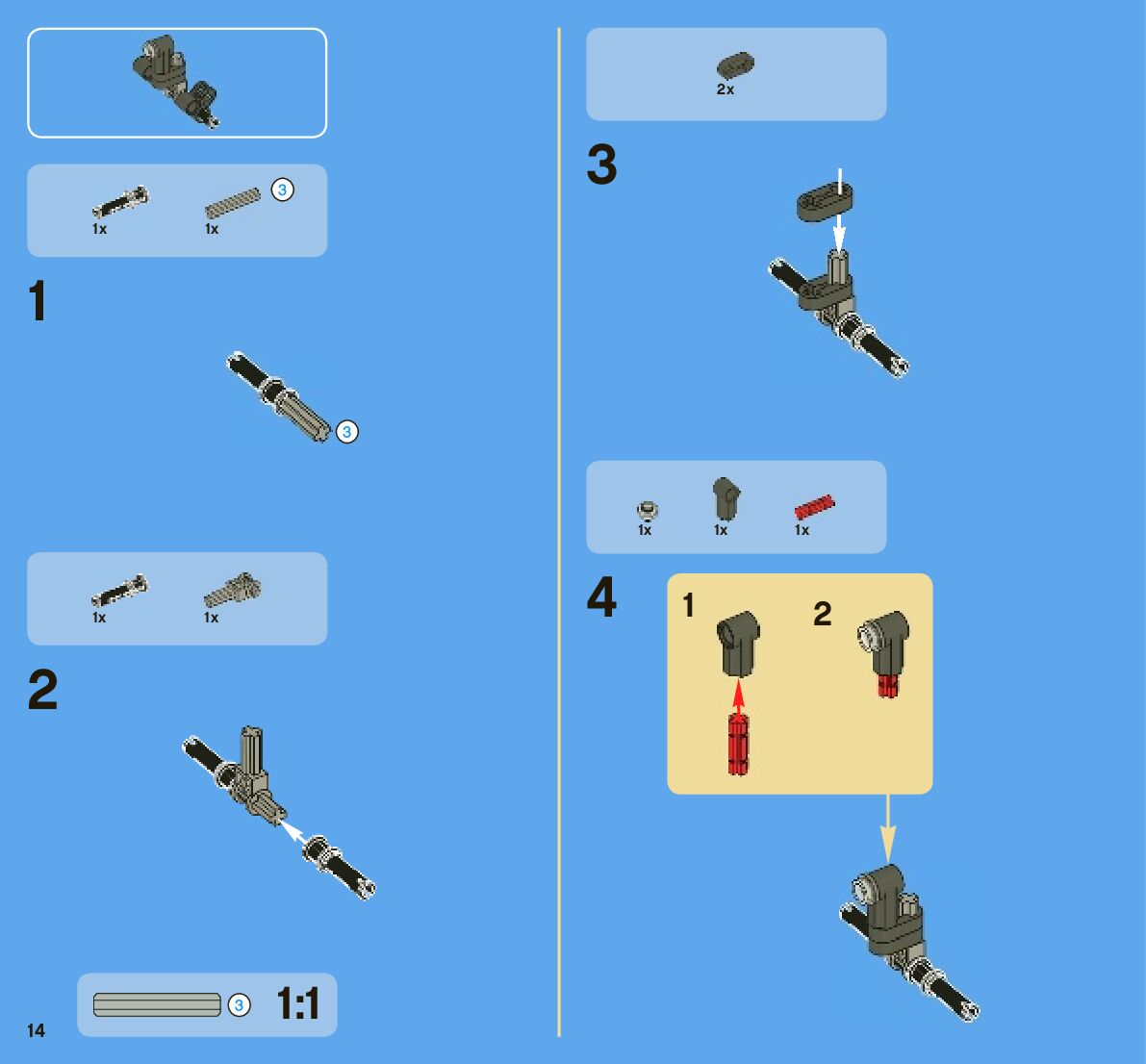 1x 1x 3

1

3

1x 1x

2

3 1:1

14

2x

3

1x 1x 1x

4

1 2