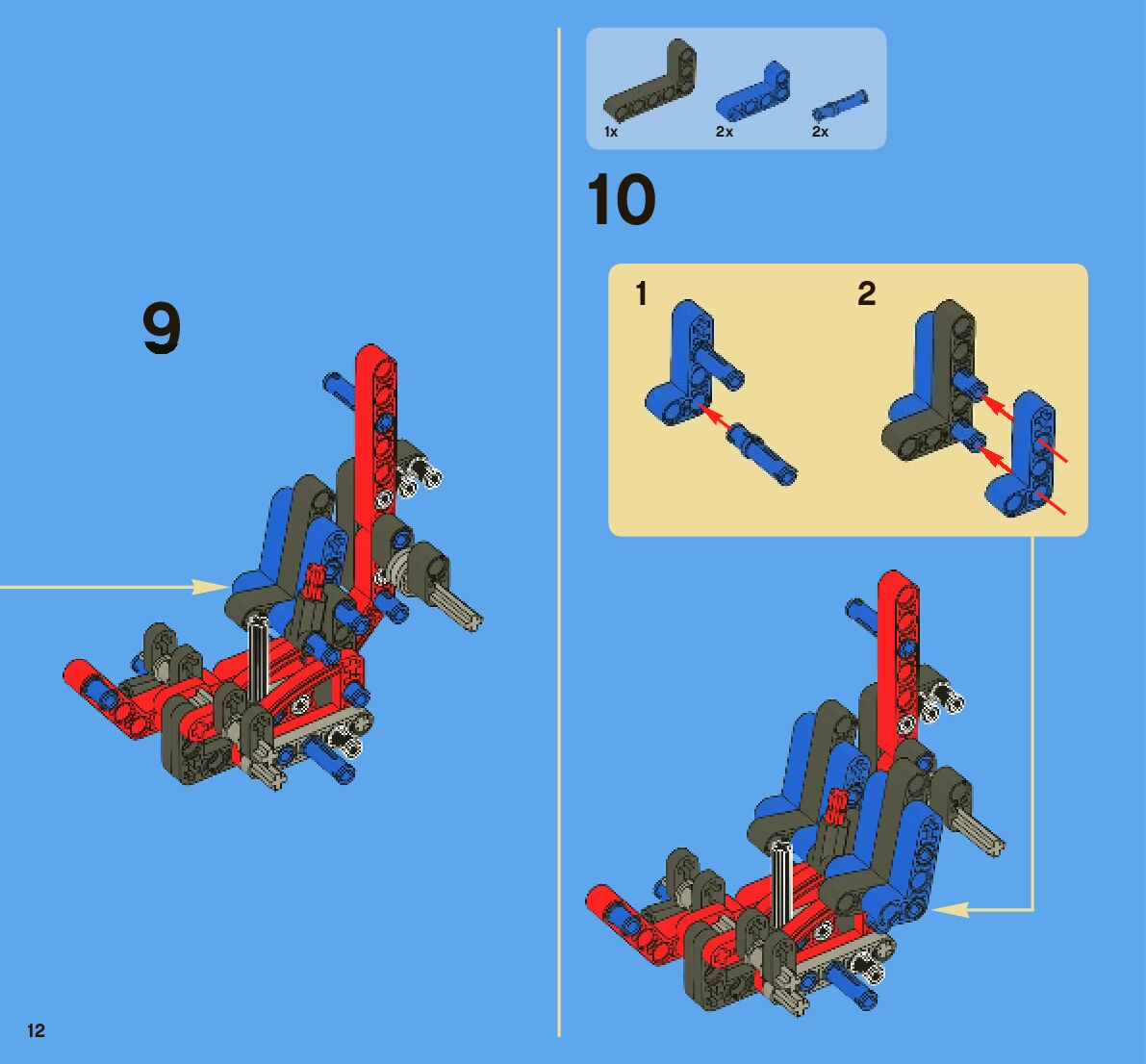 9

1x
2x
2x

10

1
2

12