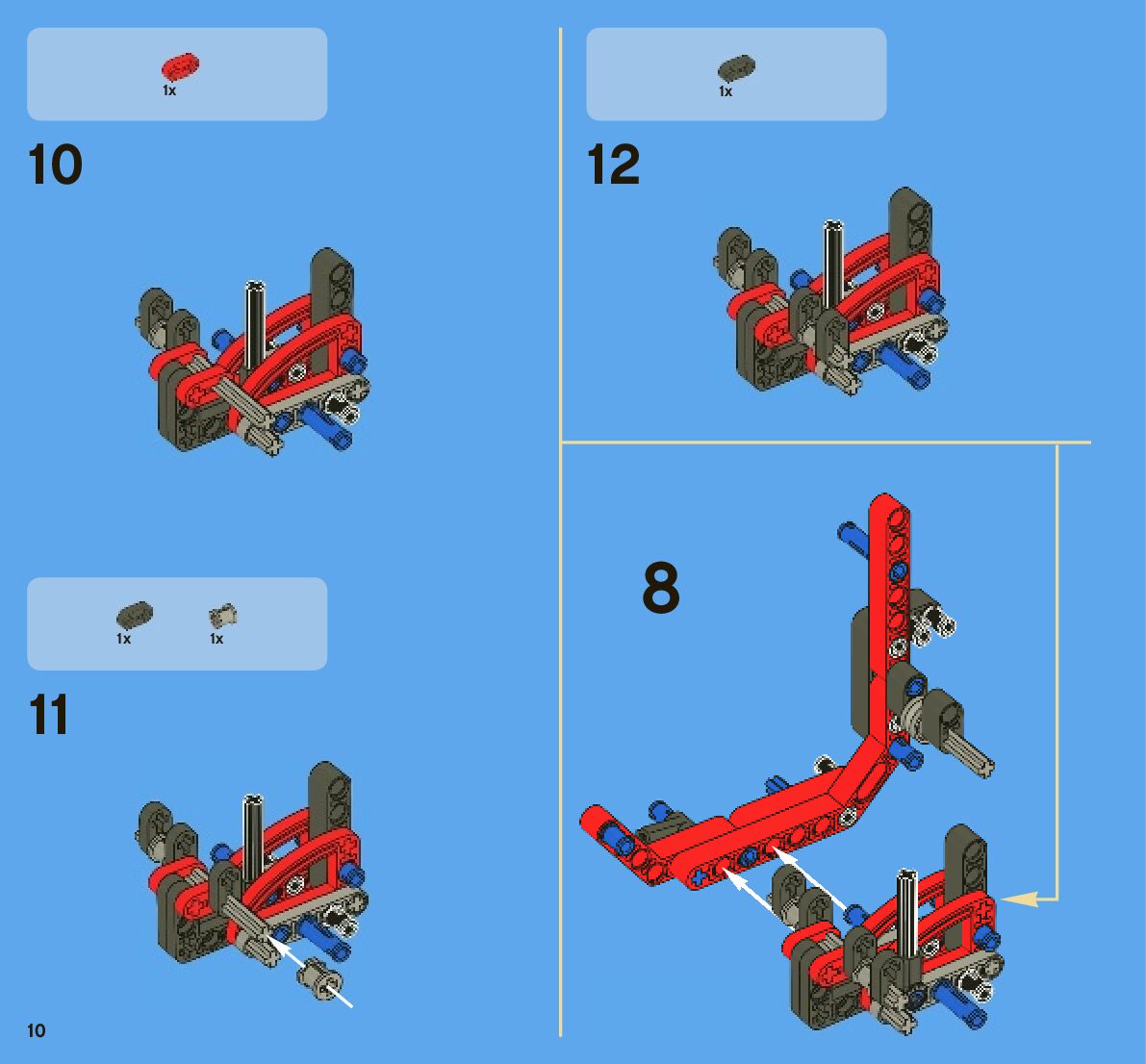 1x

10

1x 1x

11

10

1x

12

8