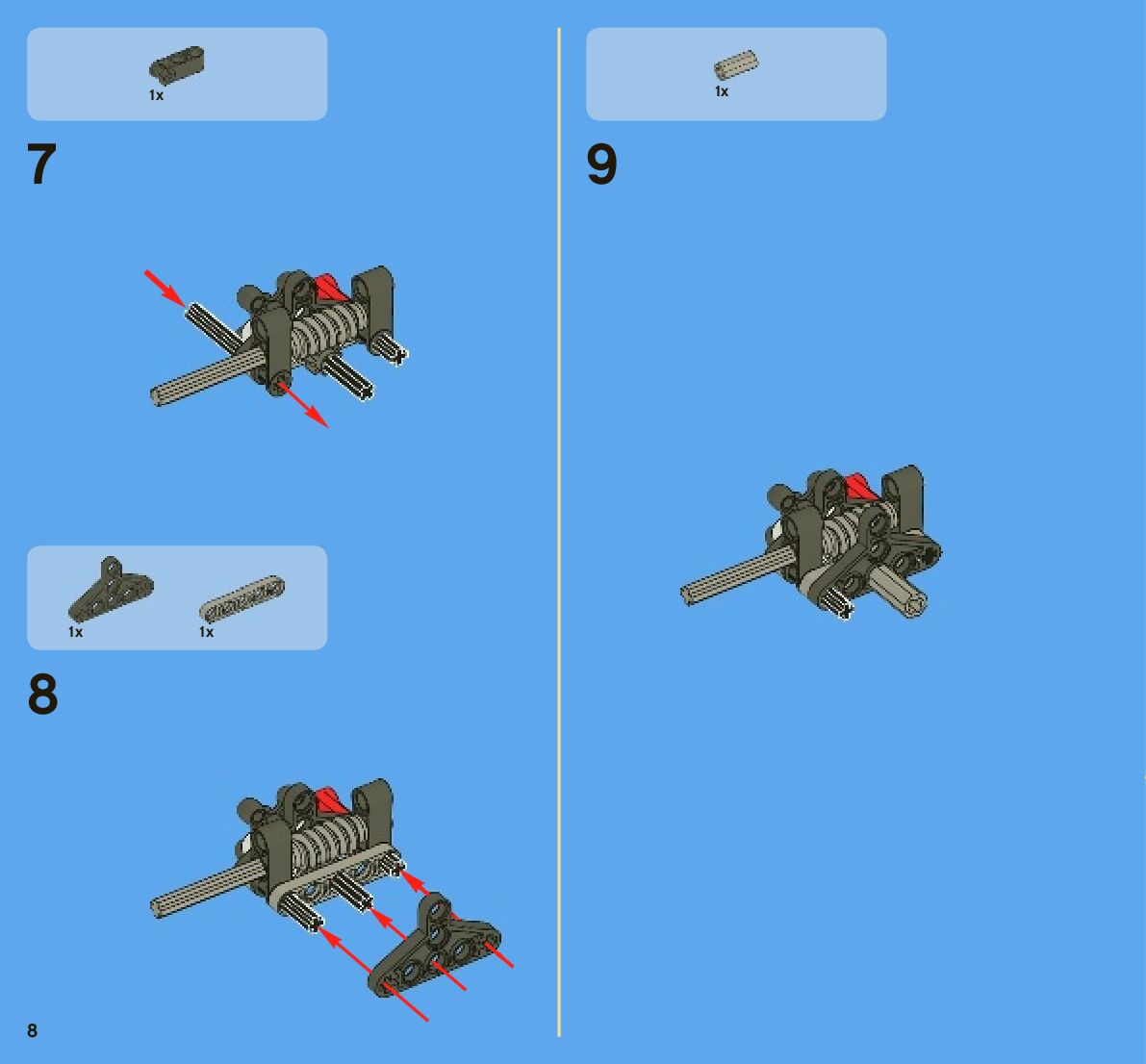 1x

7

1x

1x

8

8

1x

9