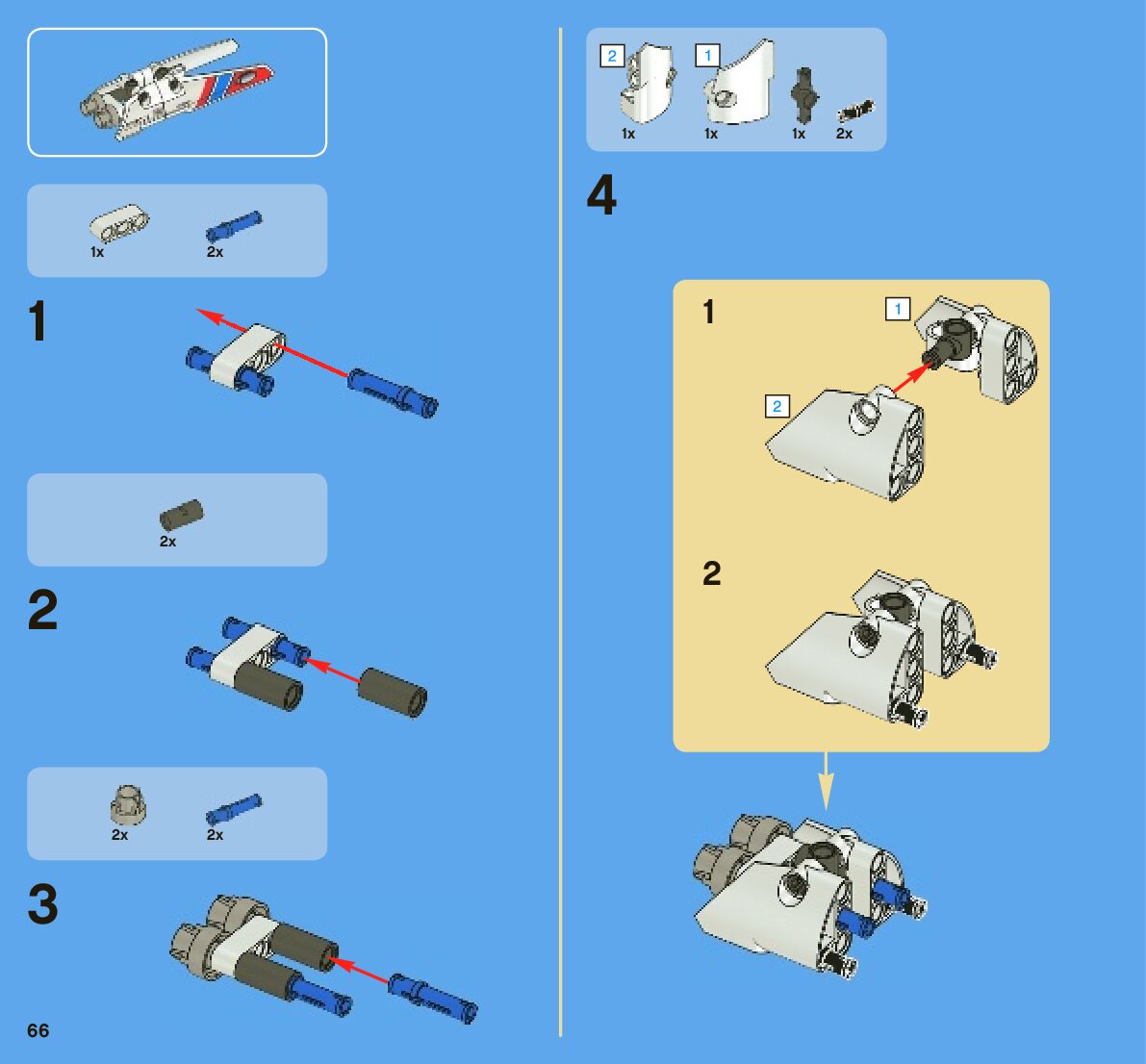 1x
2x

1

2x

2

2x
2x

3

66

2
1
1x
1x
1x
2x

4

1
1
2

2