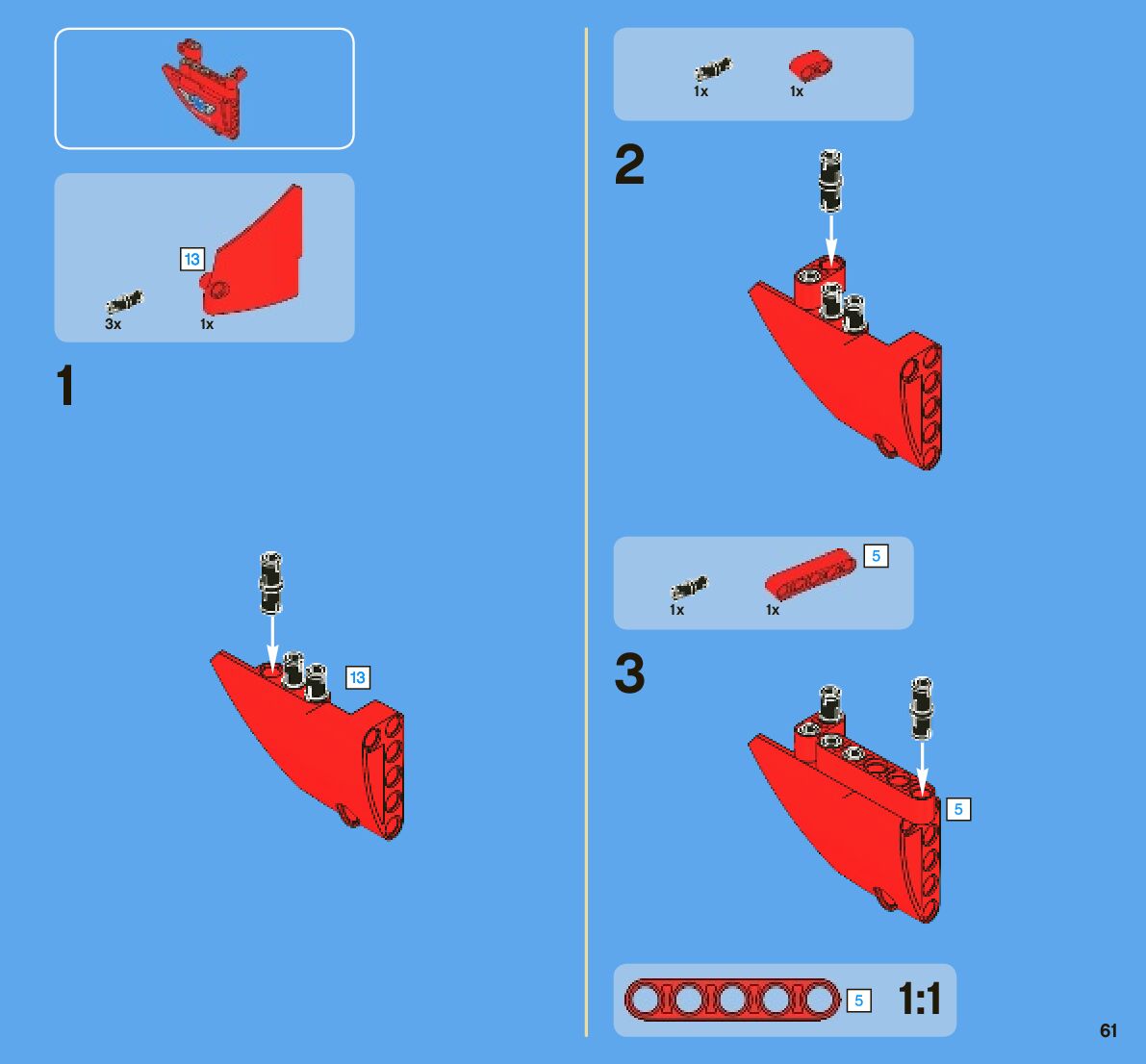 13
3x
1x

1

13

1x
1x

2

5
1x
1x

3

5

5
1:1

61