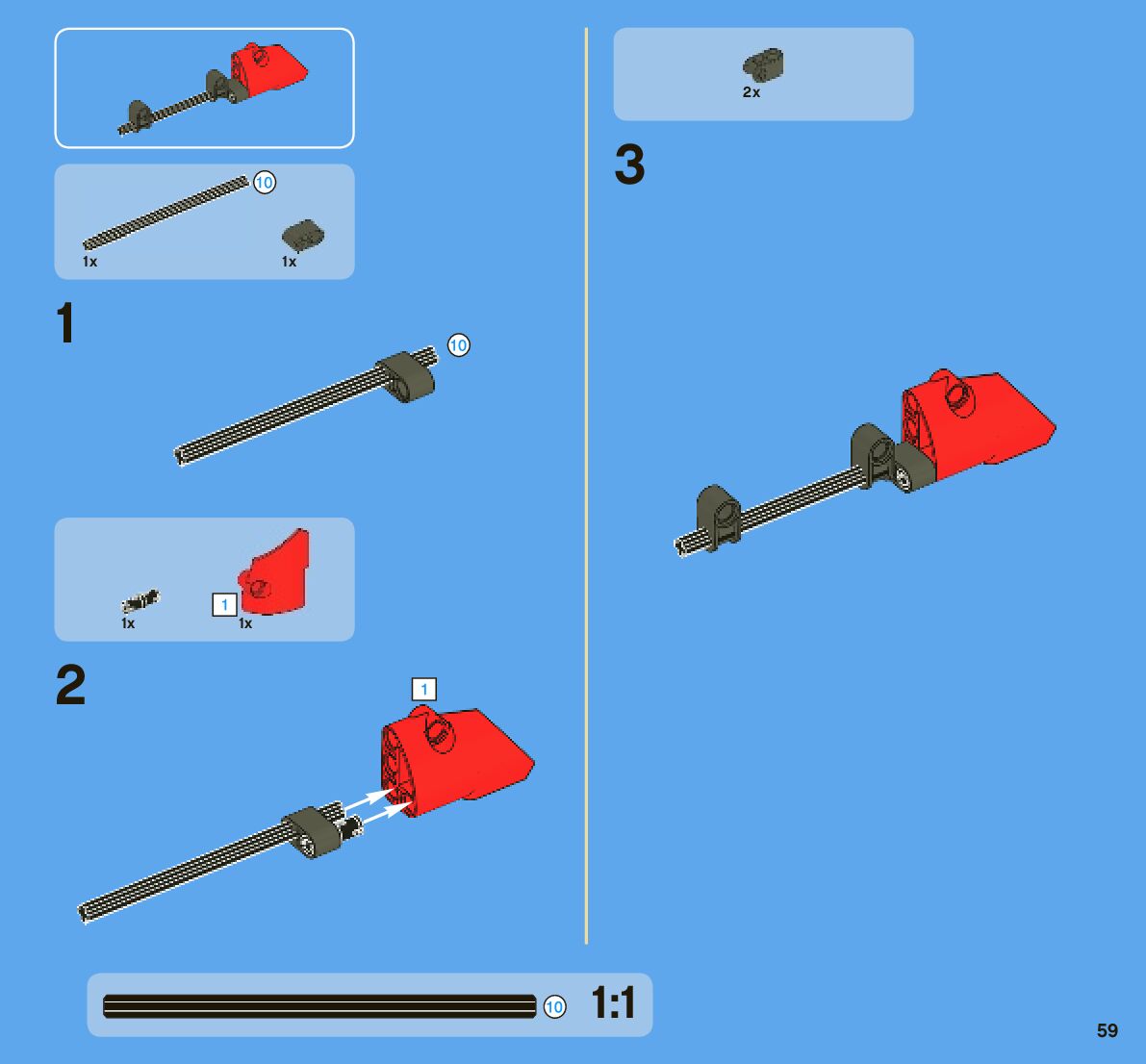 10
1x
1x

1

10

1x
1
1x

2

1

2x

3

10
1:1

59