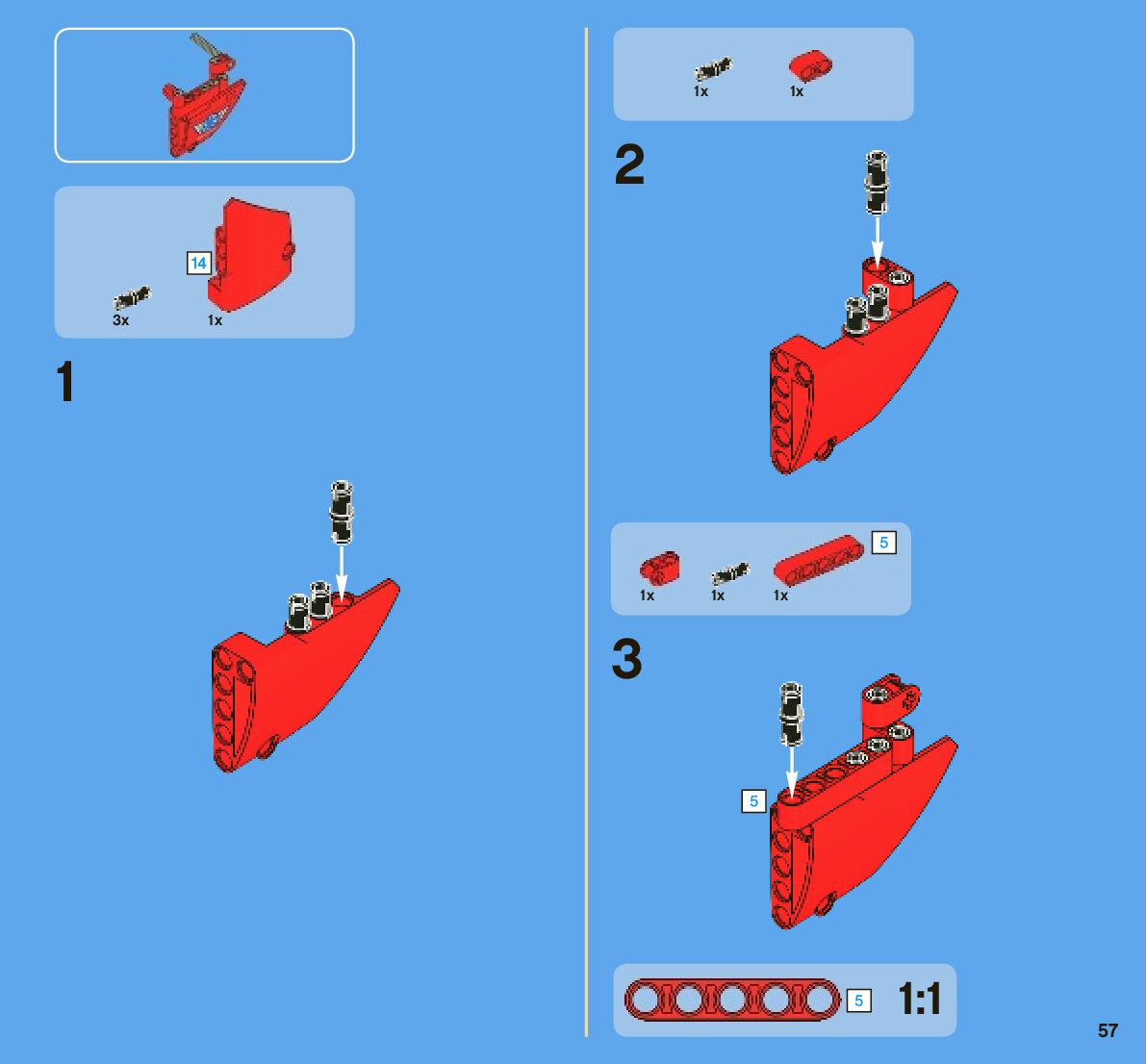 14
3x
1x

1

1x
1x

2

5
1x
1x
1x

3

5

5
1:1

57