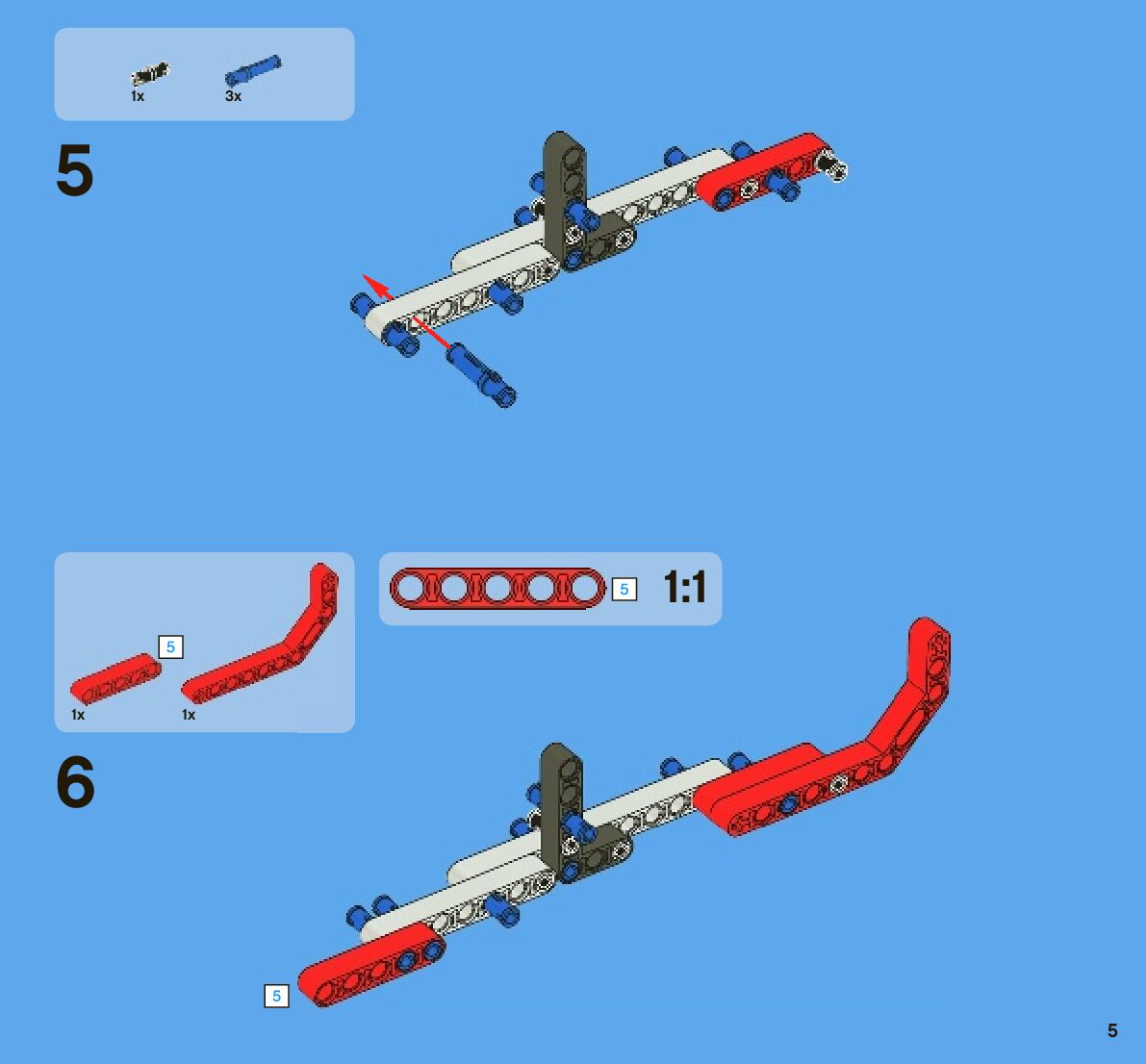 1x 3x

5

5

1x 1x

5 1:1

6

5

5