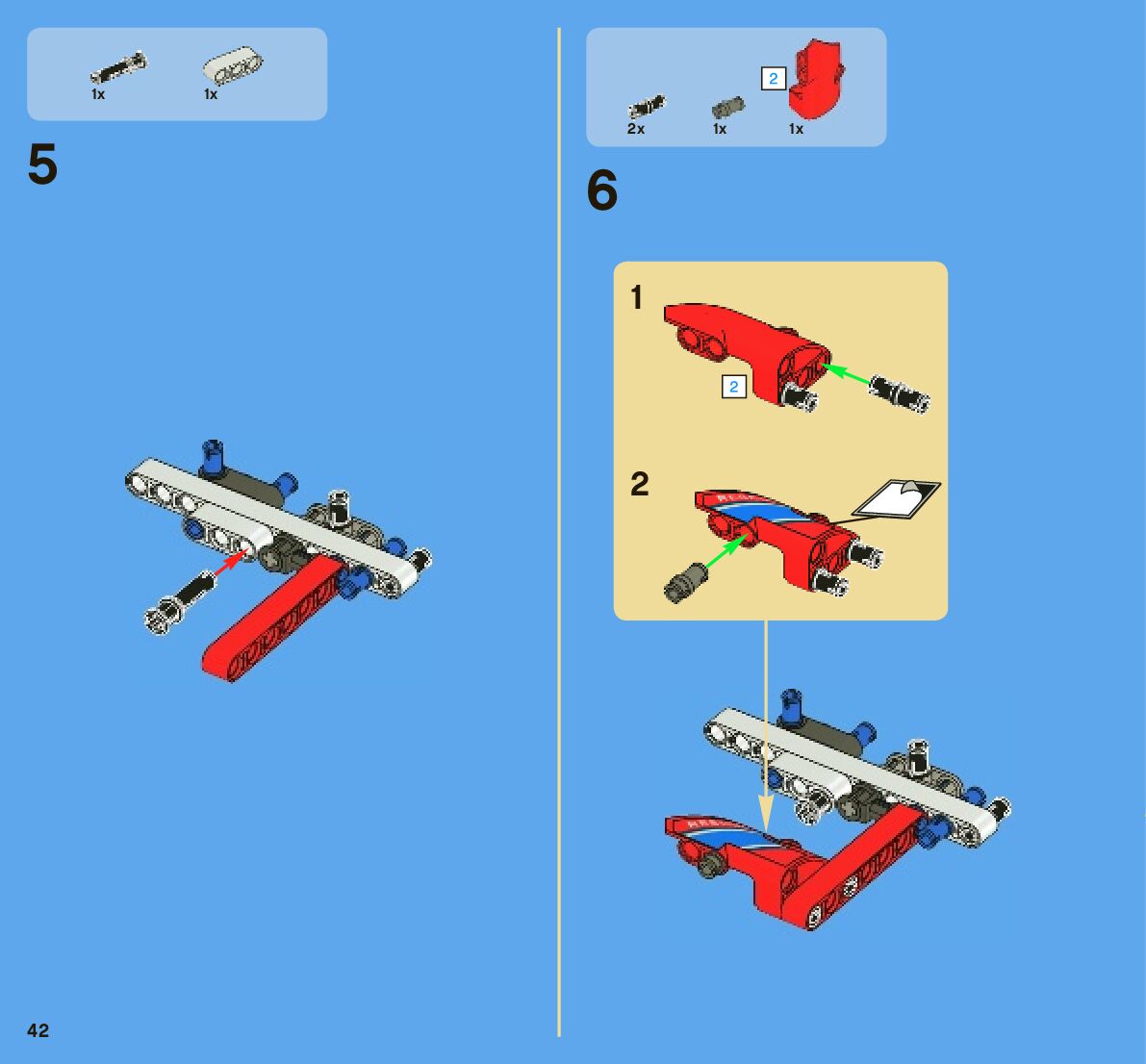 1x 1x

5

2

2x 1x 1x

6

1

2

2

42