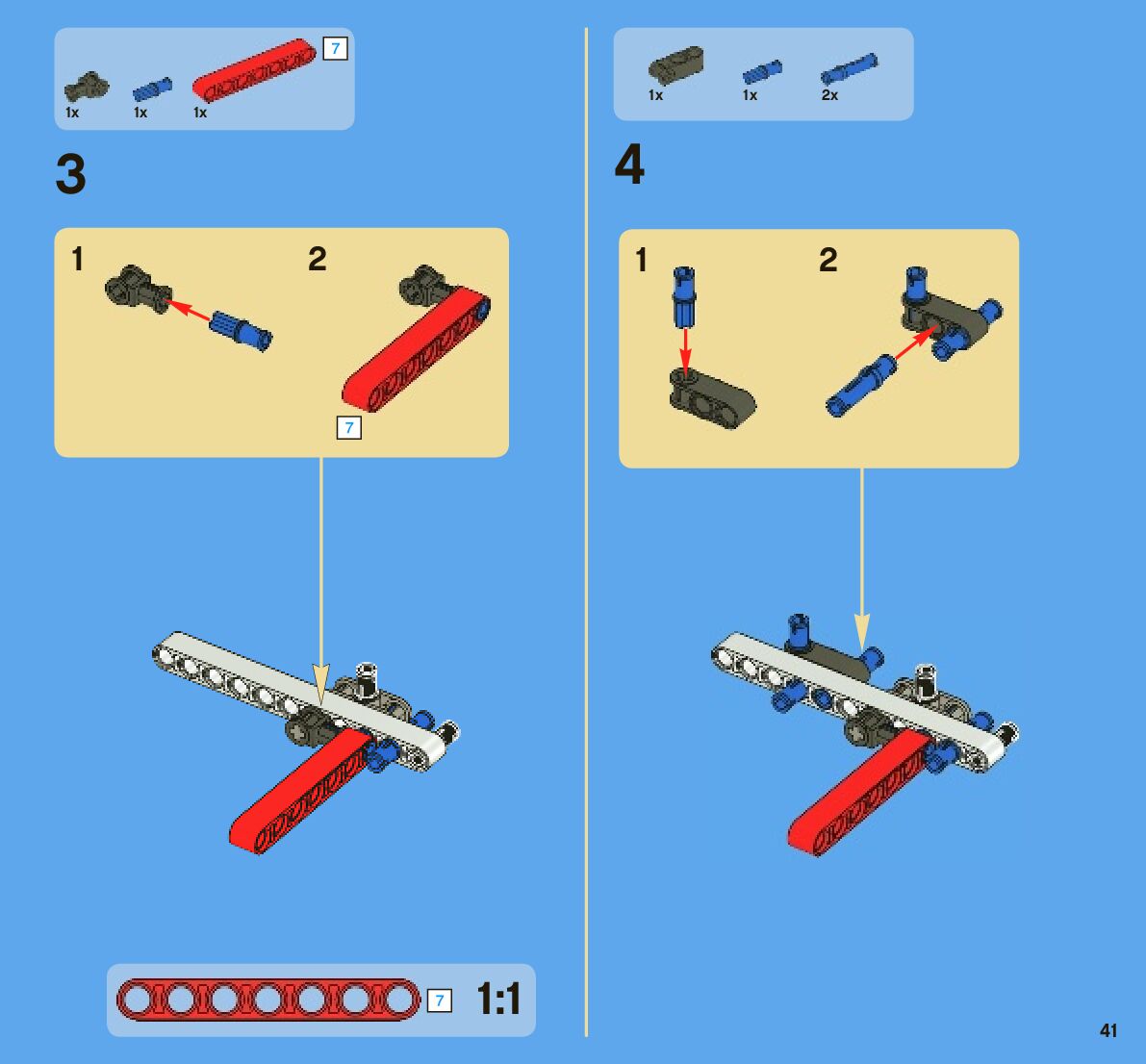 7
1x 1x 1x

3

1 2

7

7 1:1

1x 1x 2x

4

1 2

41