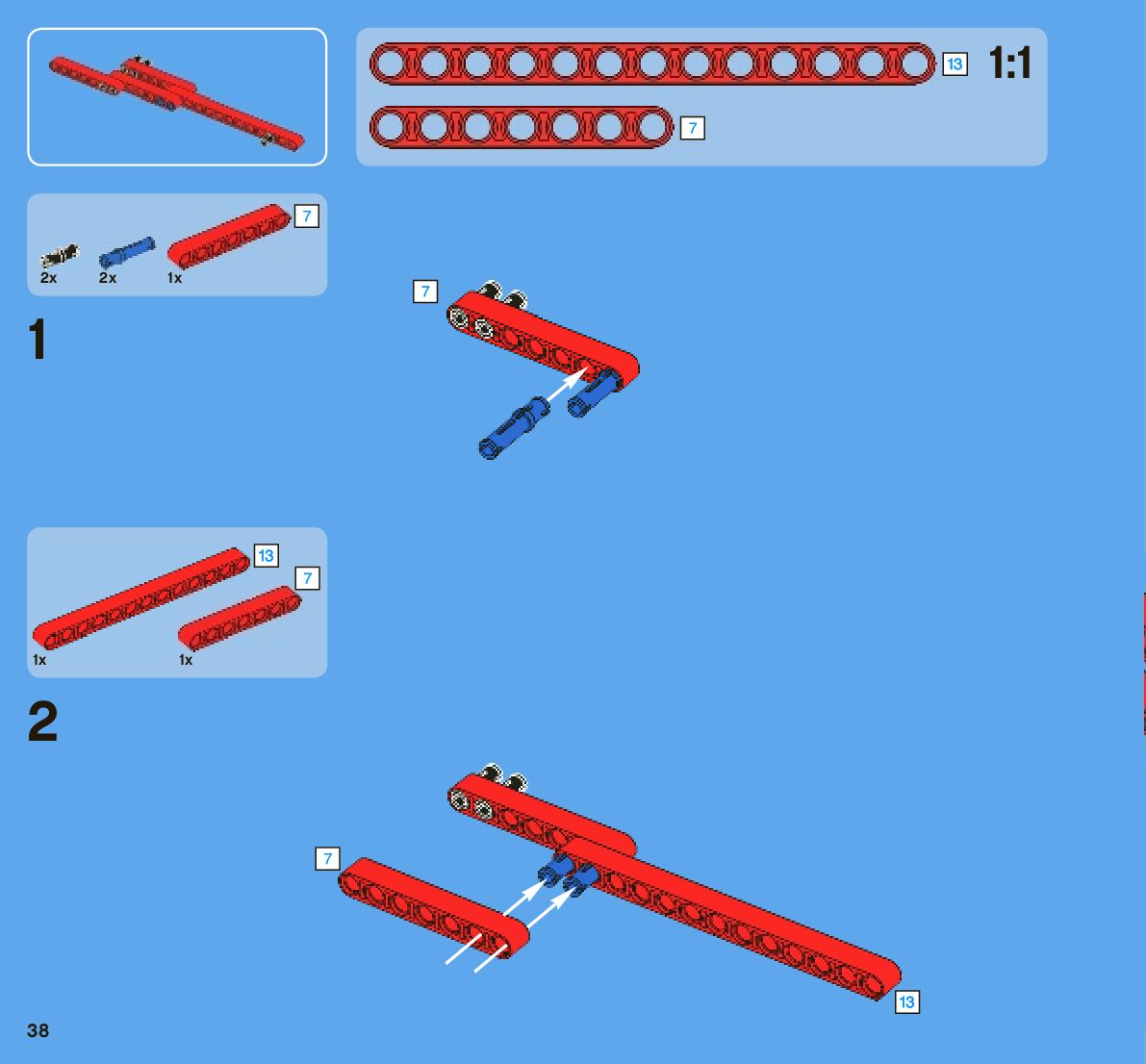 13 1:1

7

7

2x 2x 1x

1

7

13

7

1x 1x

2

7

13

38