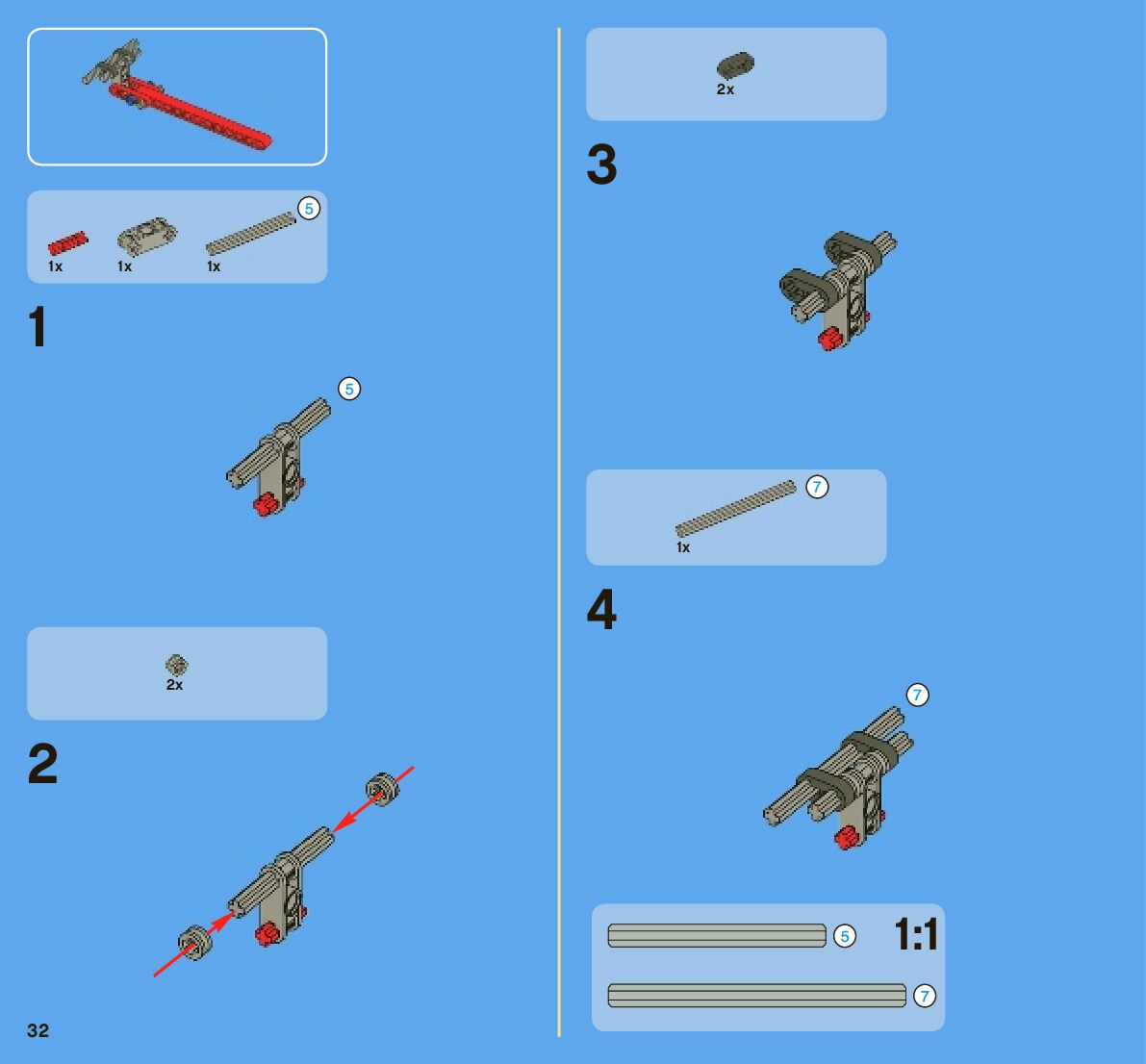 5

1x 1x 1x

1

5

2x

2

32

2x

3

7

1x

4

7

5

1:1

7