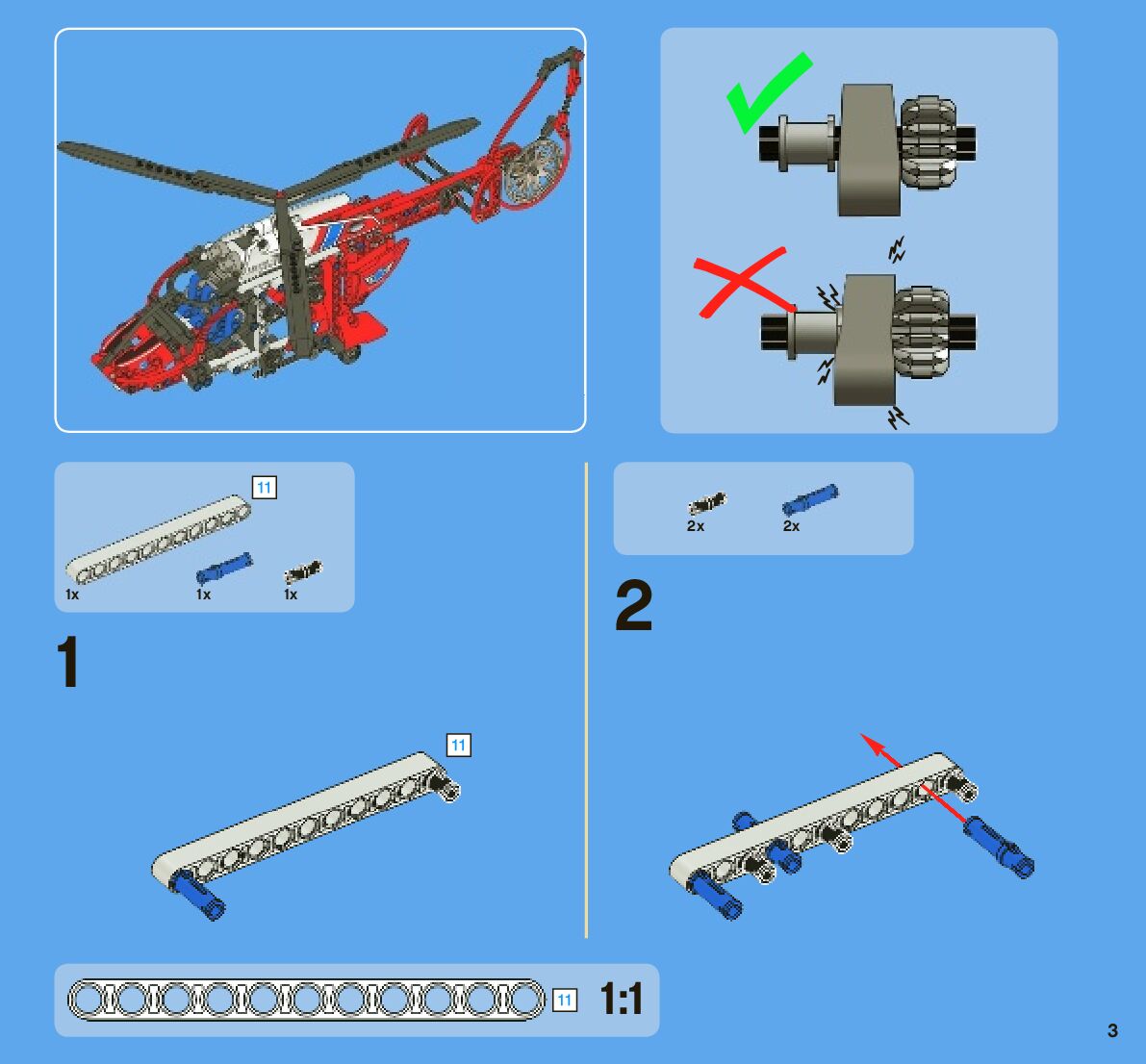 11
1x
1x
1x

1

11

2x
2x

2

11
1:1

3