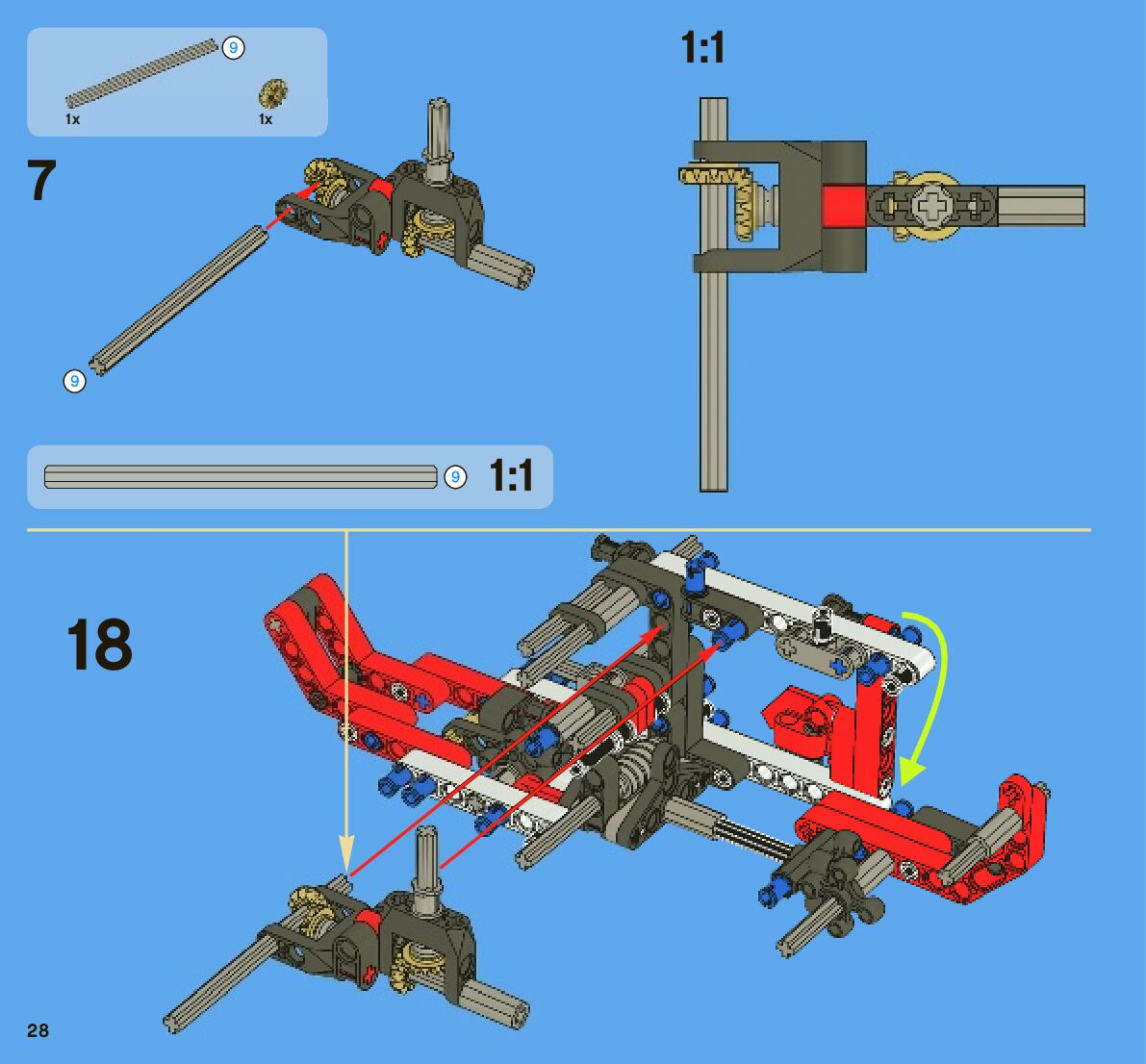 9
1x
1x

7

9

1:1

9 1:1

18

28