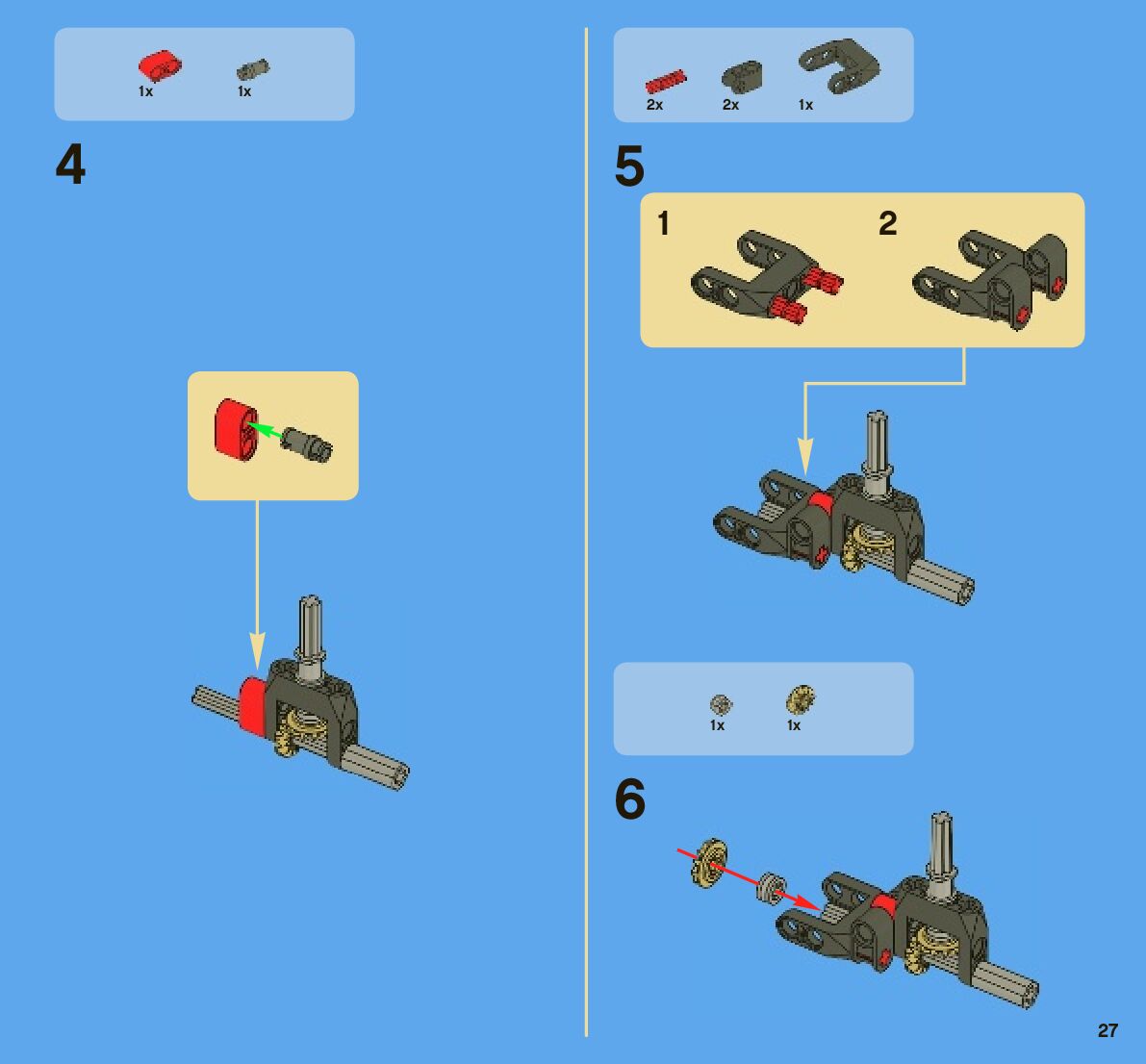 1x 1x

4

2x 2x 1x

5

1

2

1x 1x

6

27