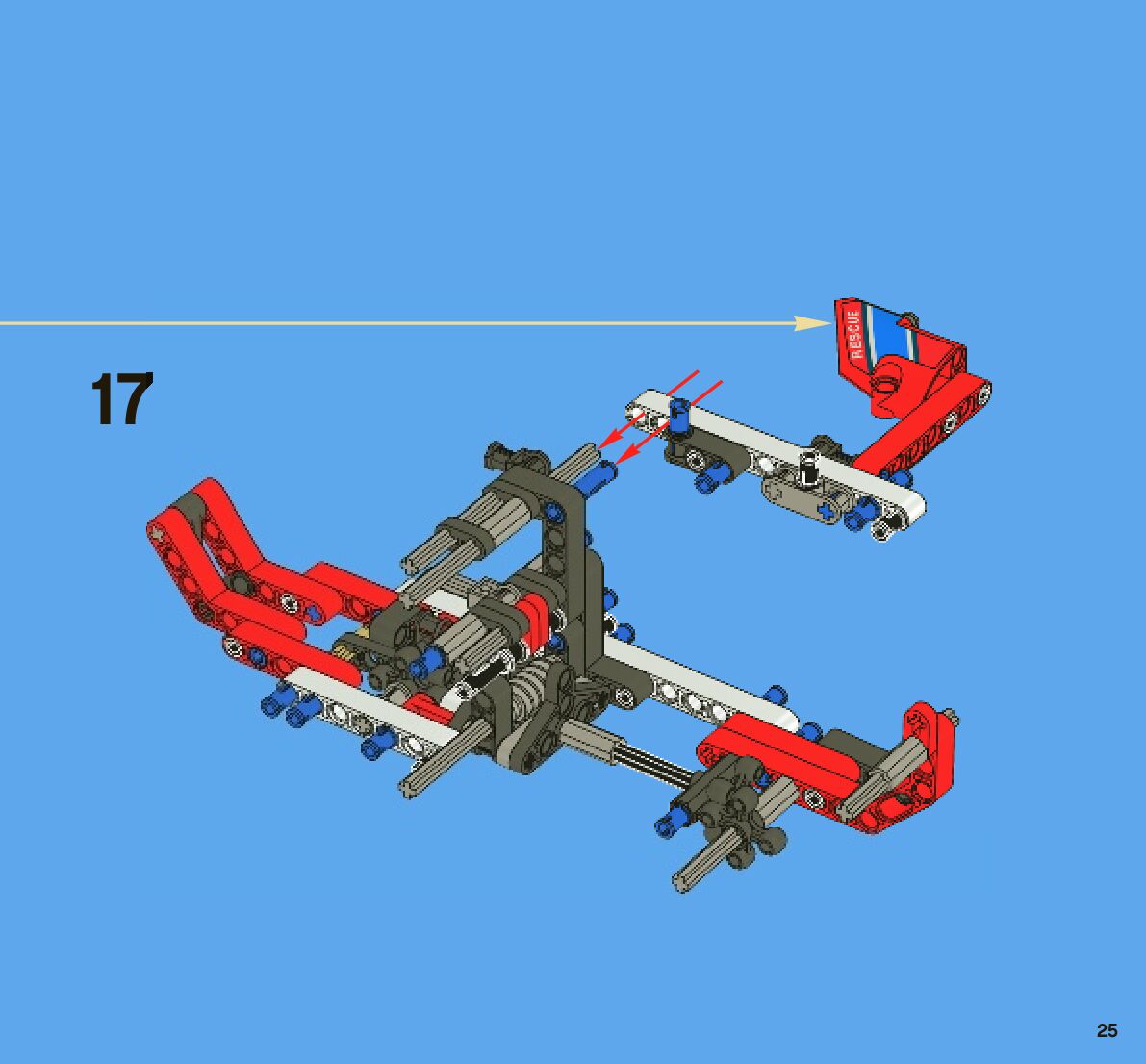 17

RESCUE

25