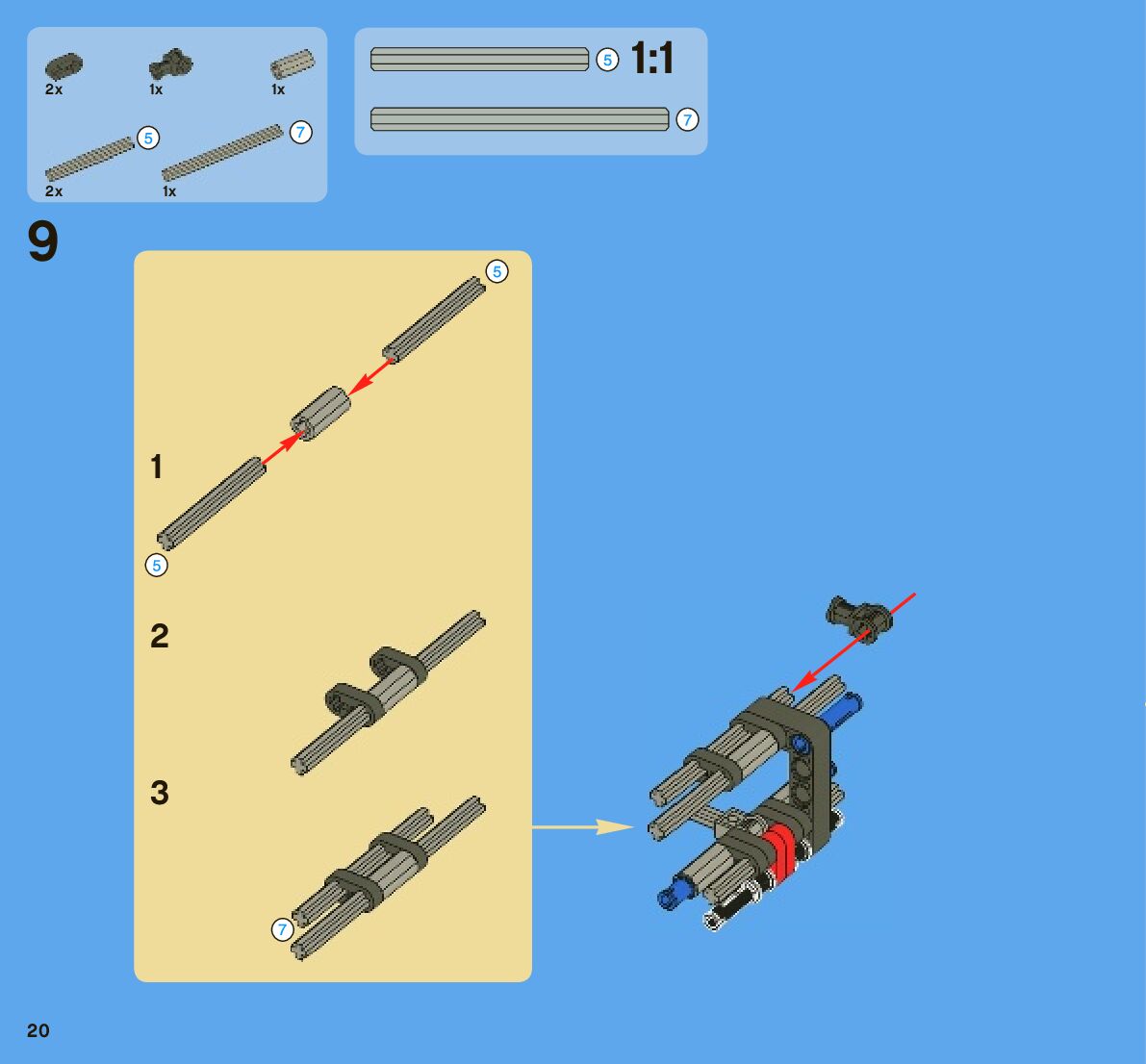 2x
1x
1x
5
7
2x
1x

5
1:1
7

9

5
1
5
2
3
7

20