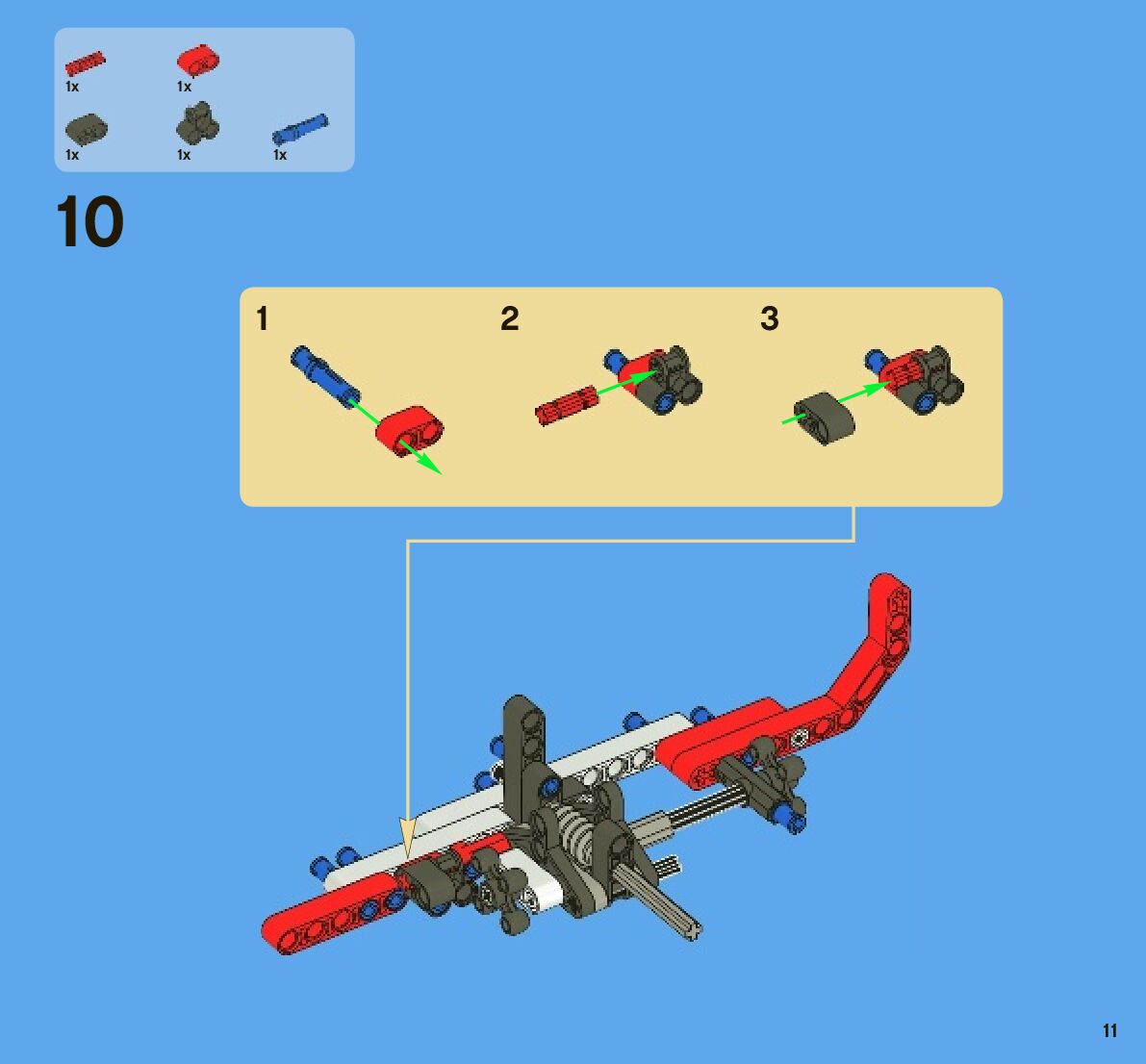 1x 1x
1x 1x 1x

10

1 2 3

11