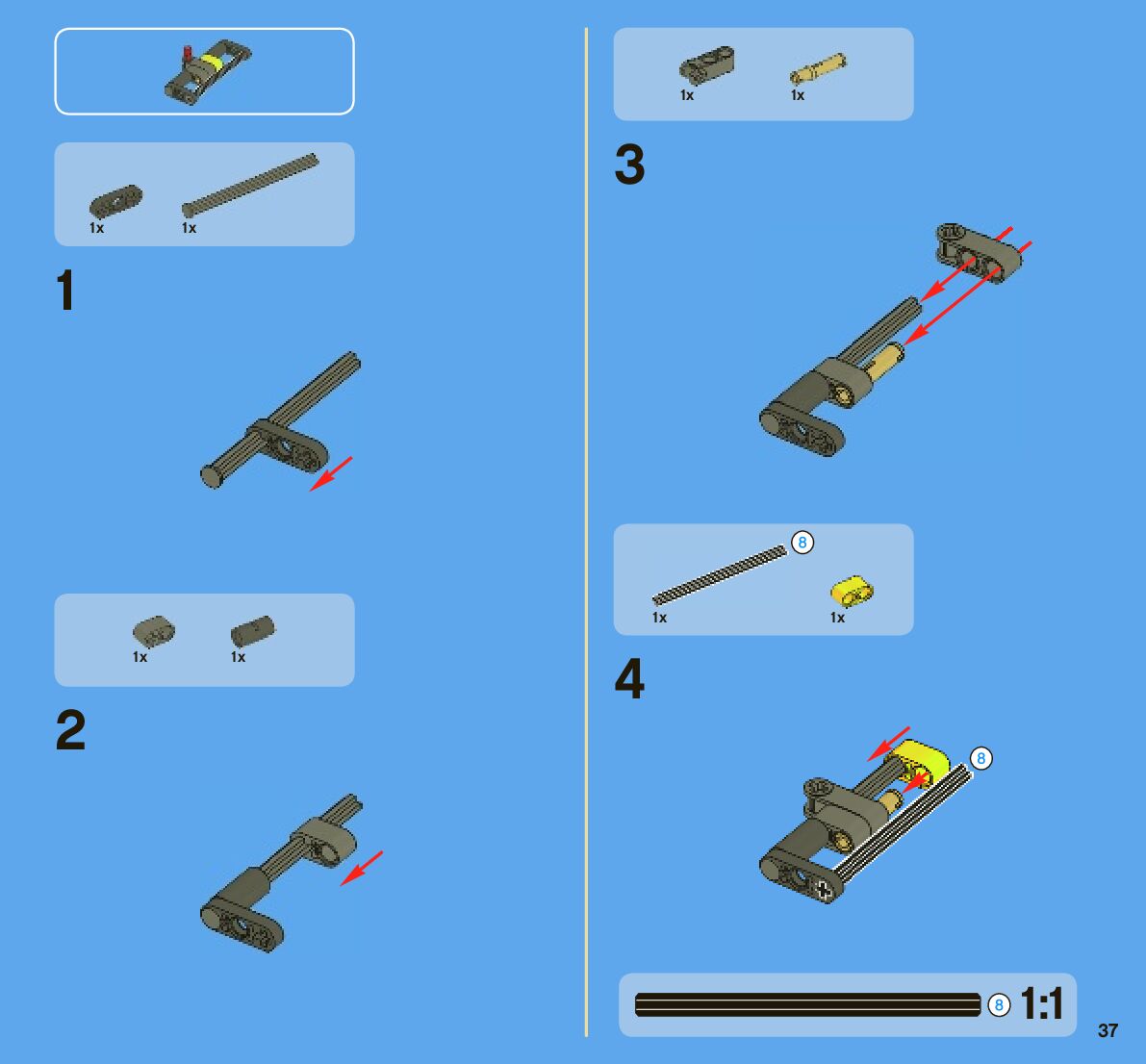 1x 1x

1

1x 1x

2

1x 1x

3

8

1x 1x

4

8

8 1:1

37