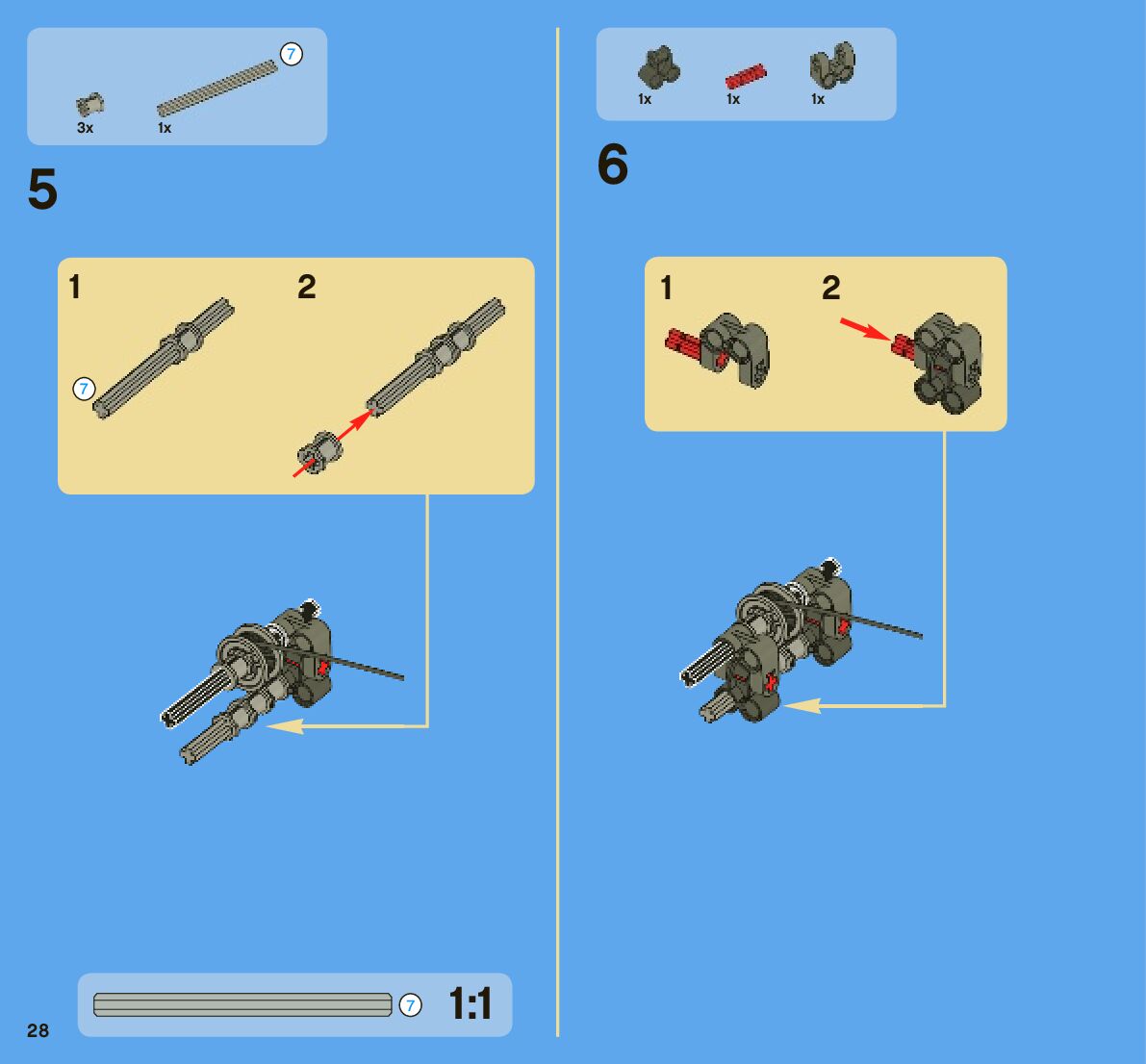 7
3x
1x

5

1
2
7

7
1:1

28

1x
1x
1x

6

1
2