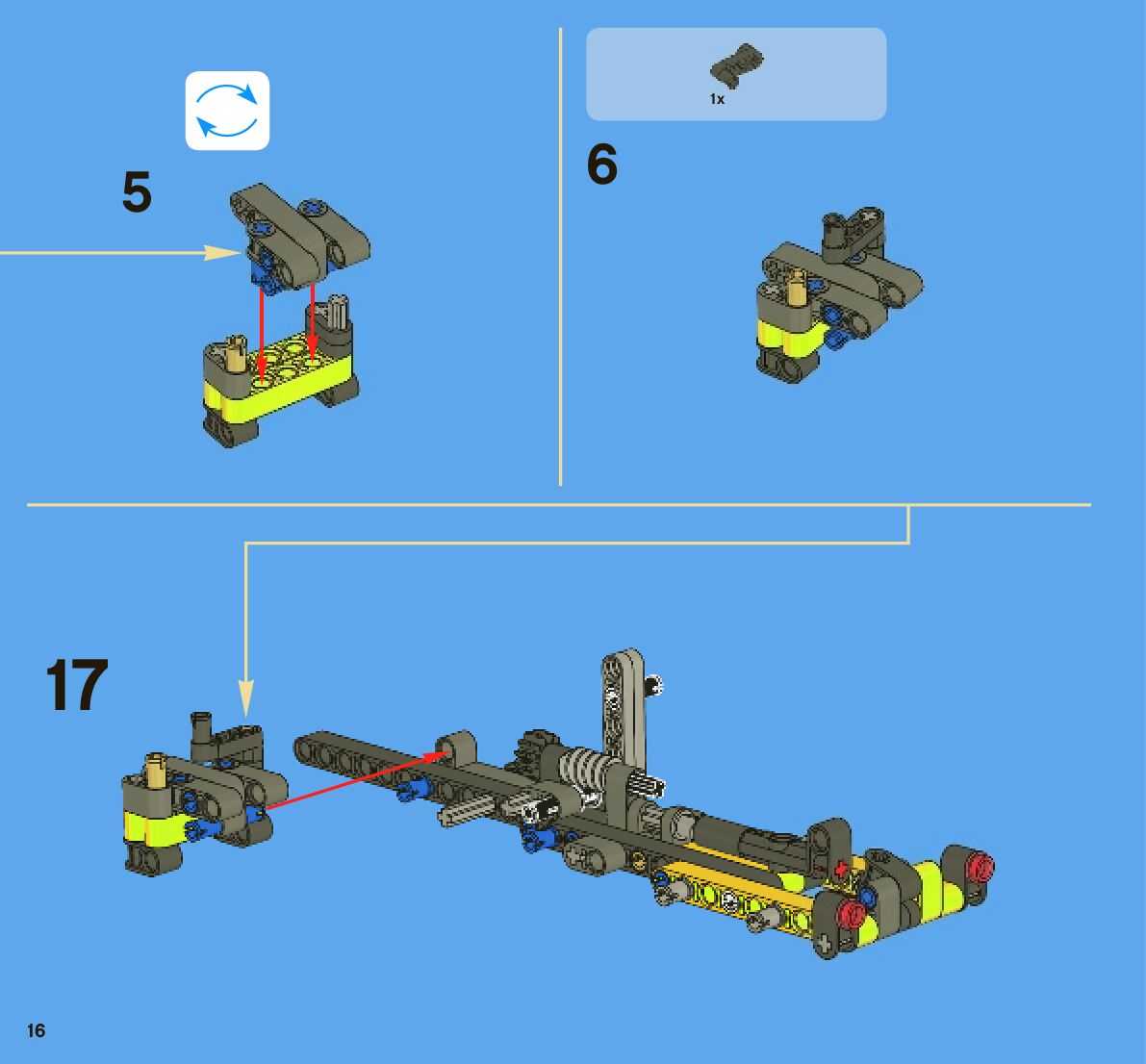 5

1x

6

17

16