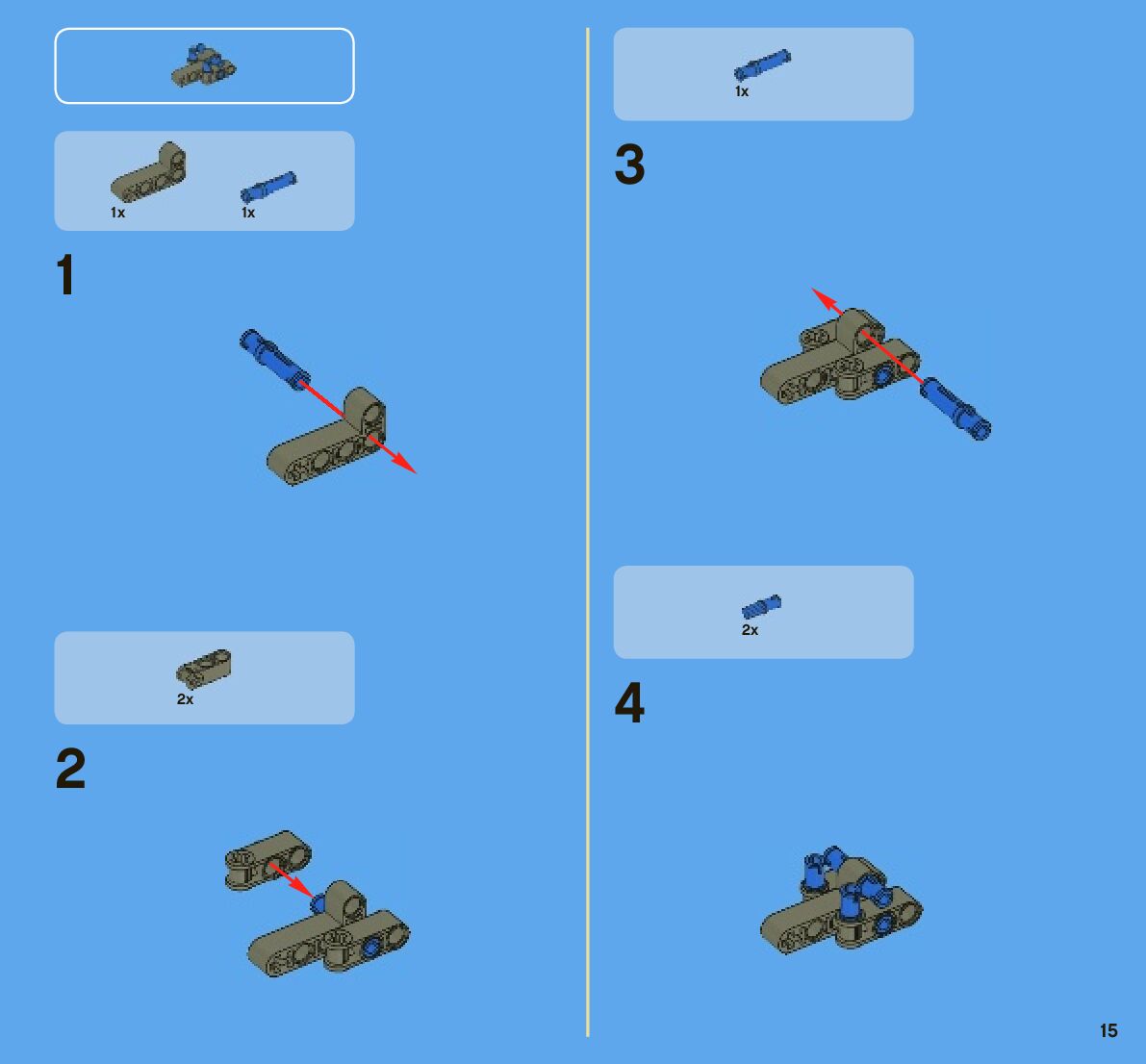 1x

1x

1

2x

2

1x

3

2x

4

15