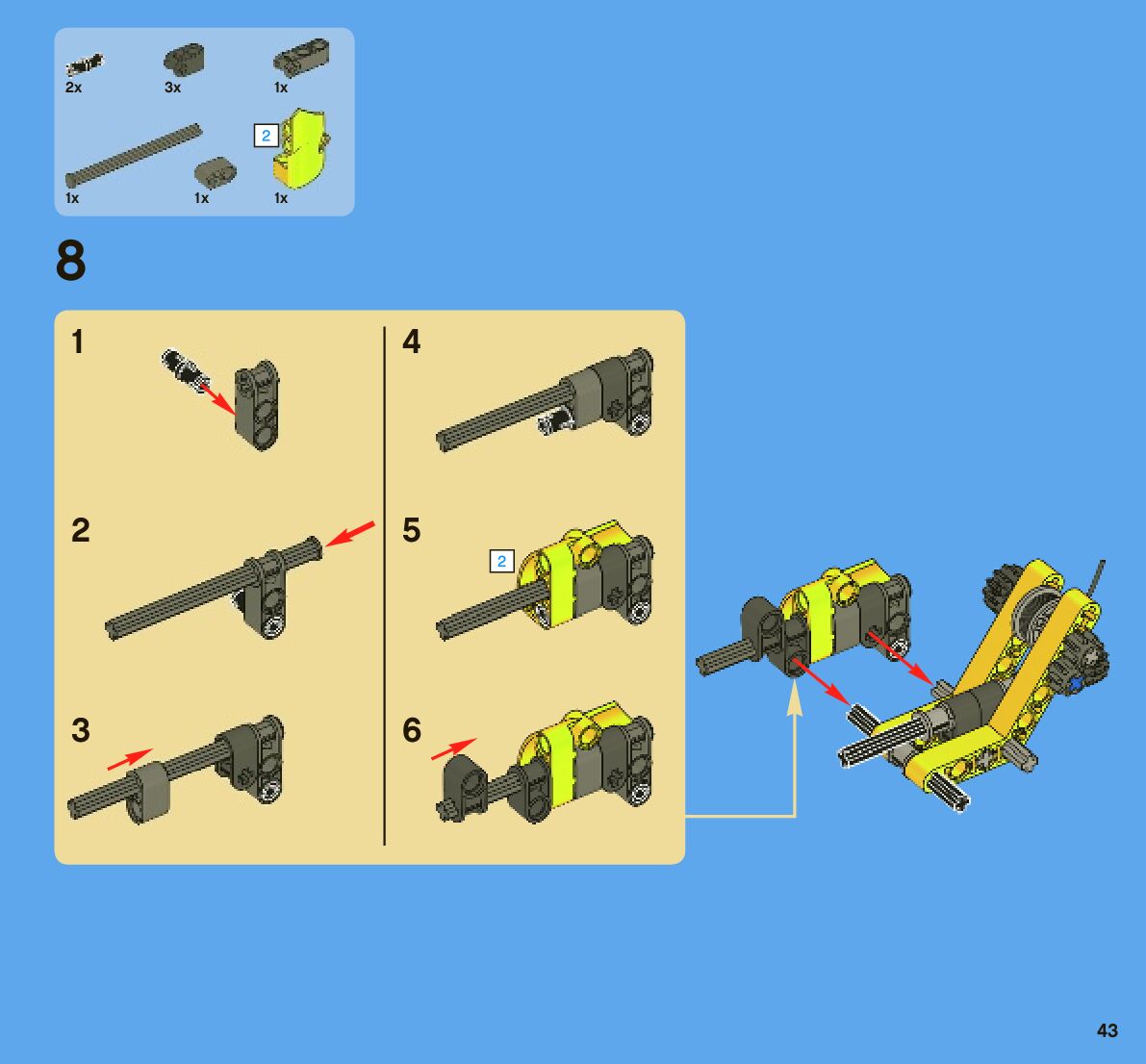 2x
3x
1x
2
1x
1x
1x

8

1
2
3
4
5
2
6

43