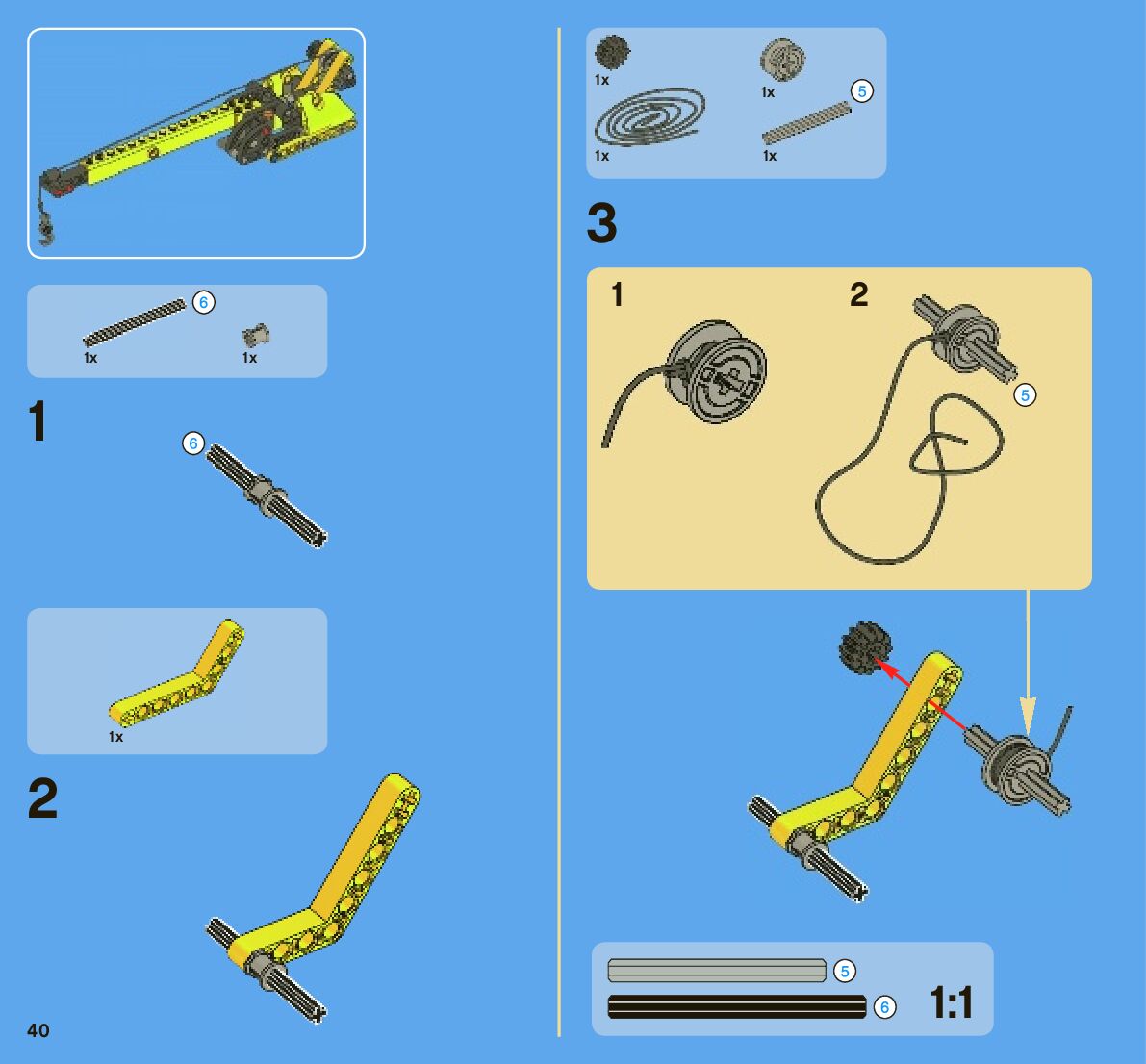 6
1x
1x

1

6

1x

2

40

1x
1x
5
1x
1x

3

1
2
5

5
6
1:1