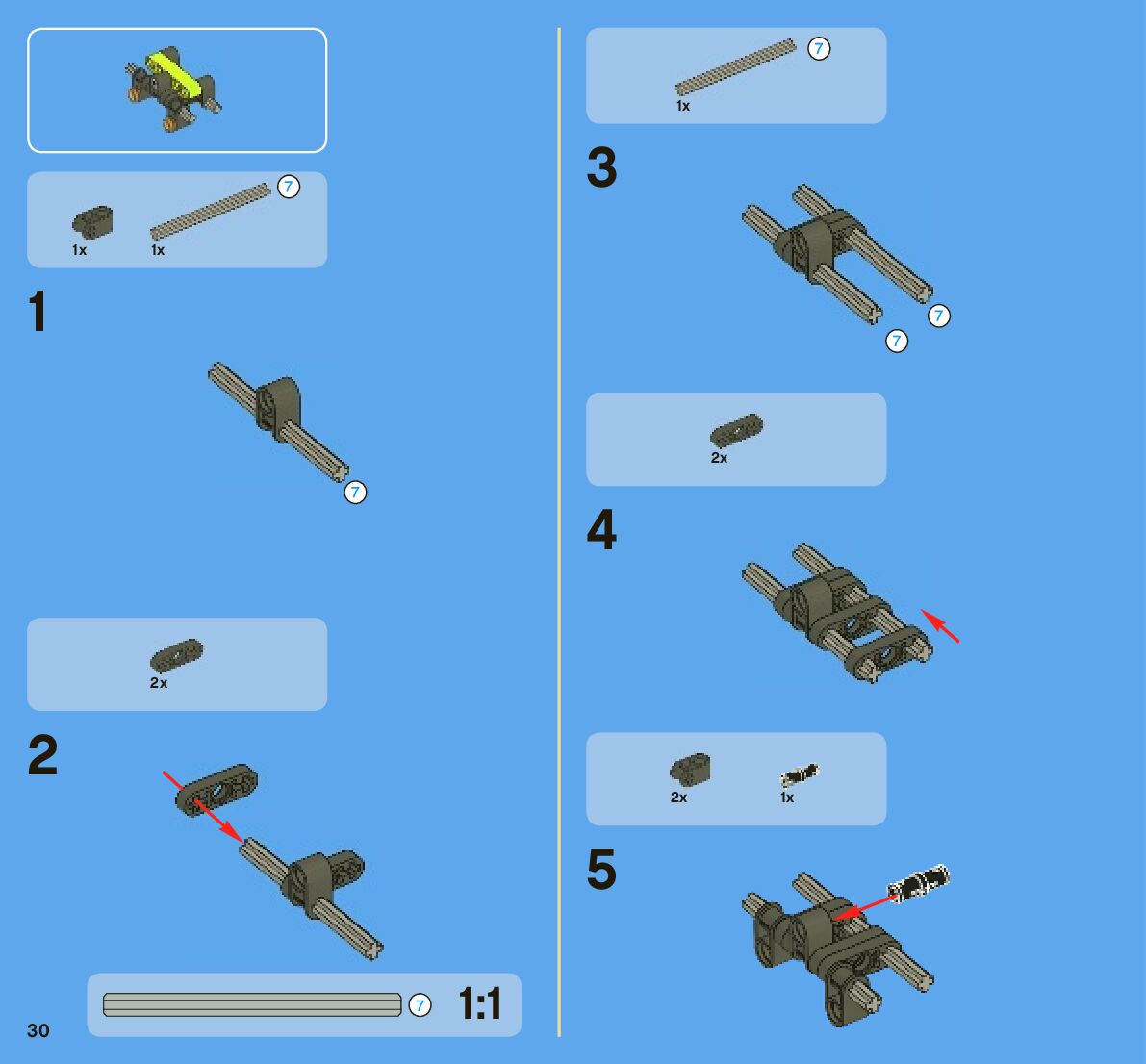 7
1x 1x

1

7

2x

2

7 1:1

30

7
1x

3

7
7

2x

4

2x 1x

5