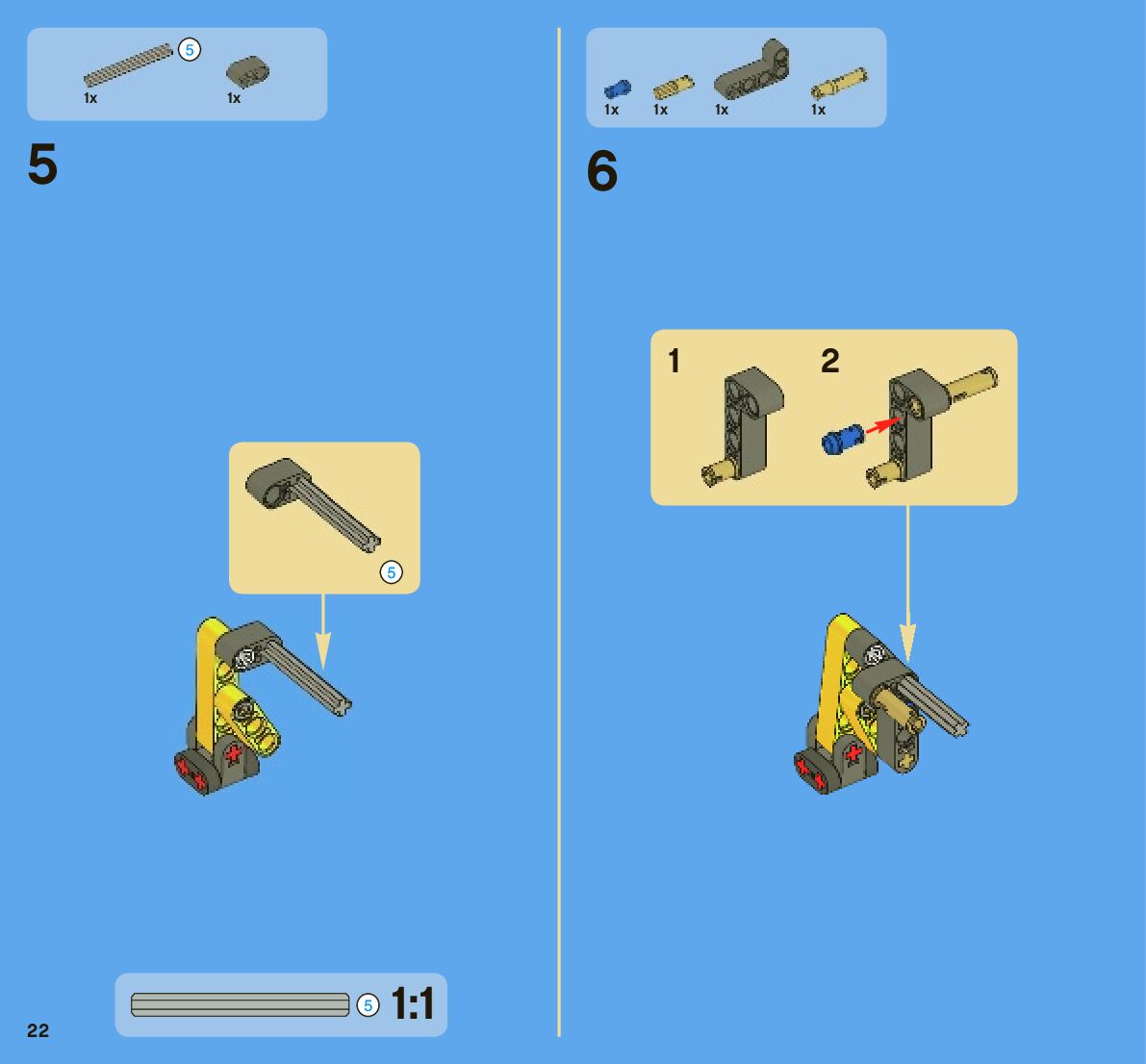 5
1x
1x

5

5

5 1:1

22

1x 1x 1x 1x

6

1 2