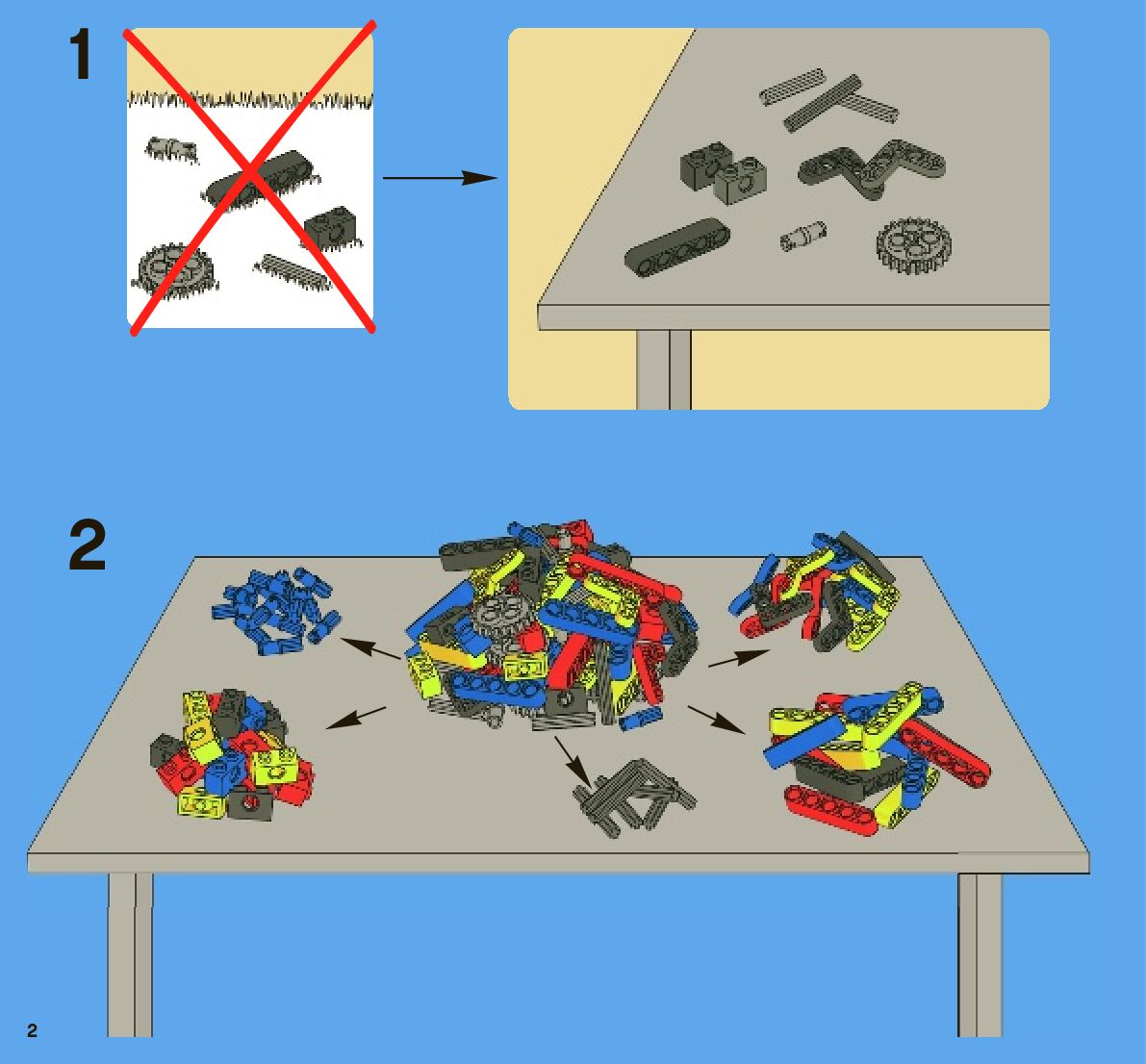 1

2

2