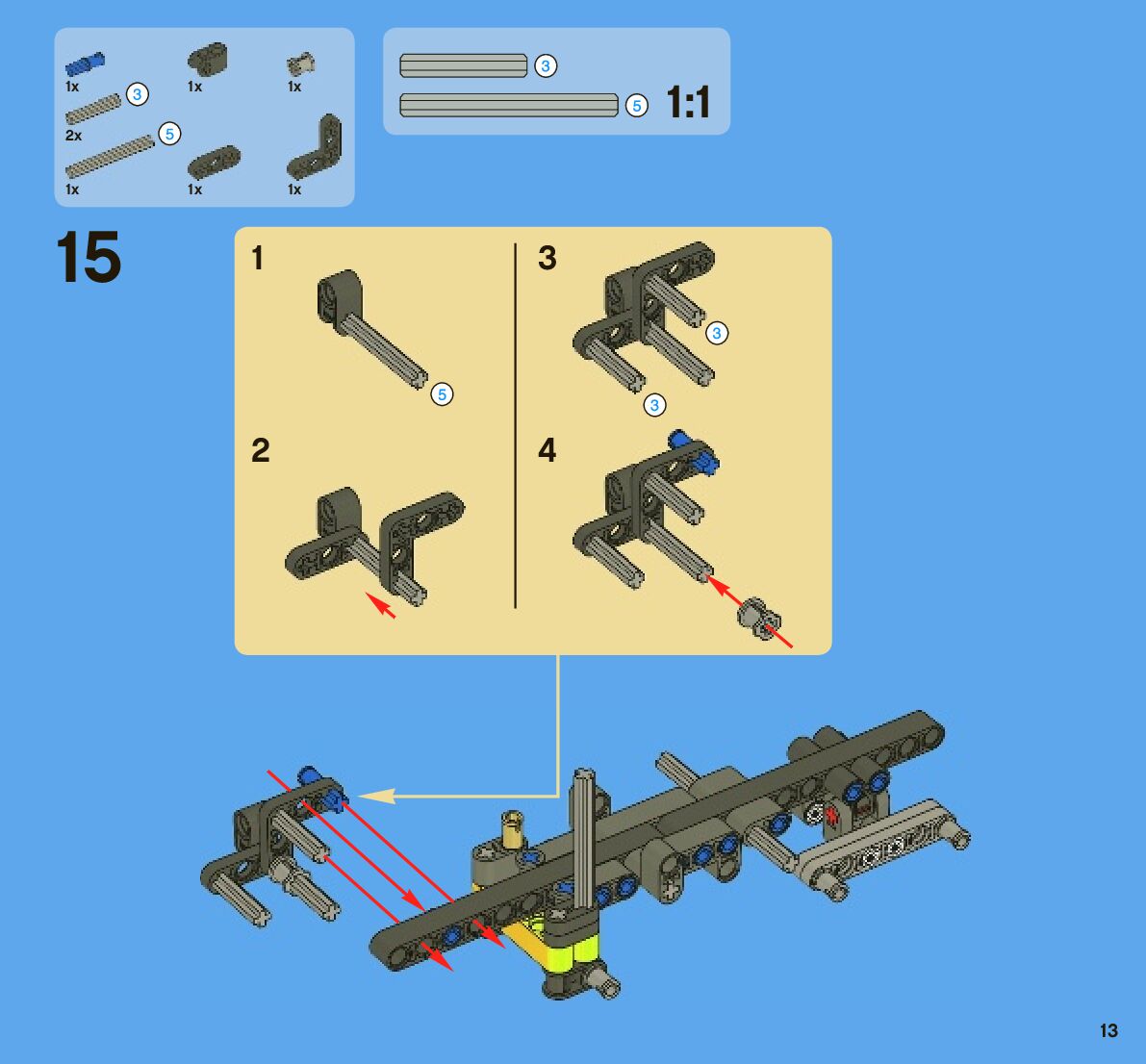 1x
1x
1x
3
2x
5
1x
1x
1x

3
5
1:1

15

1
5

2

3
3
3

4

13