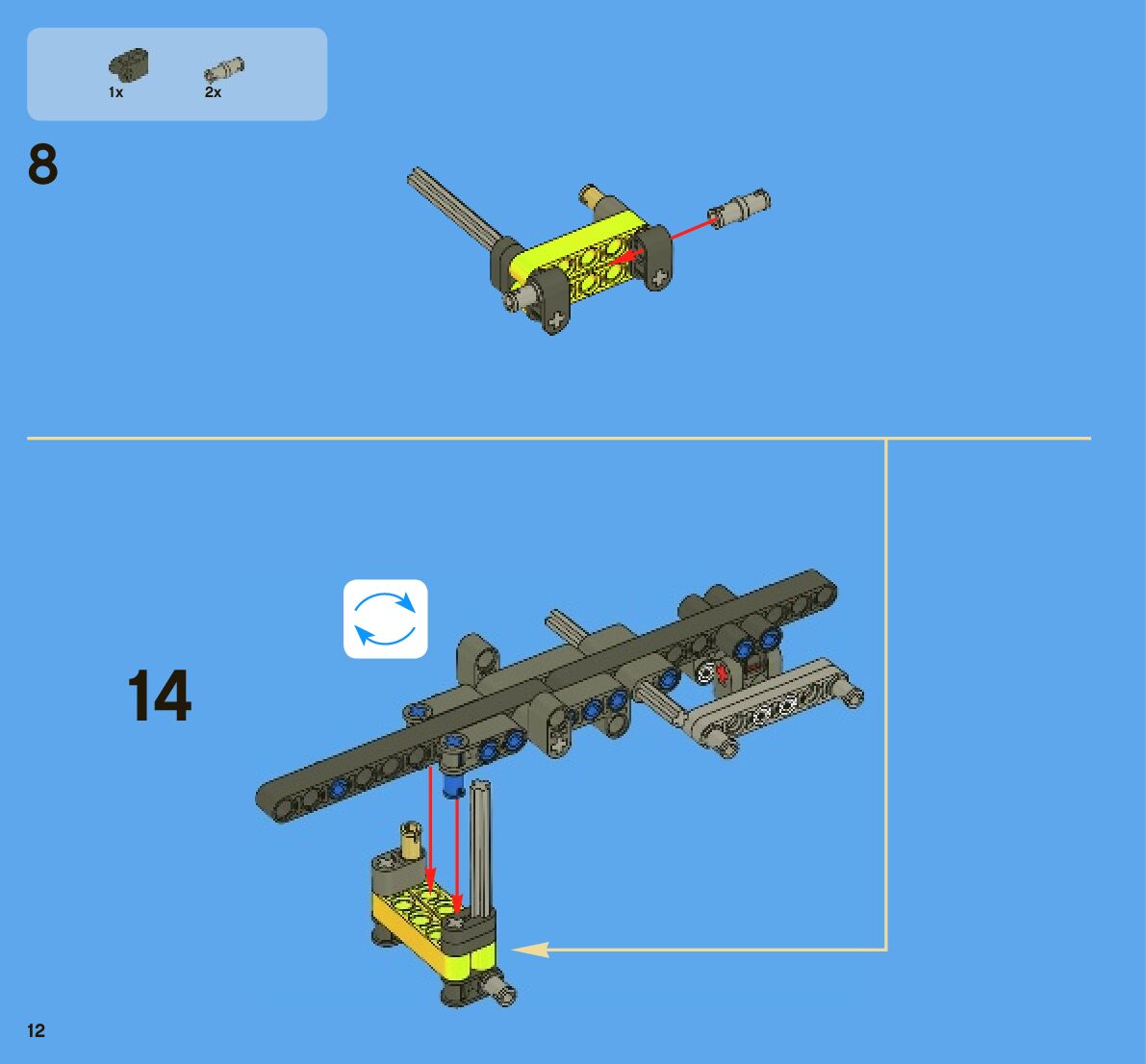 1x
2x

8

14

12