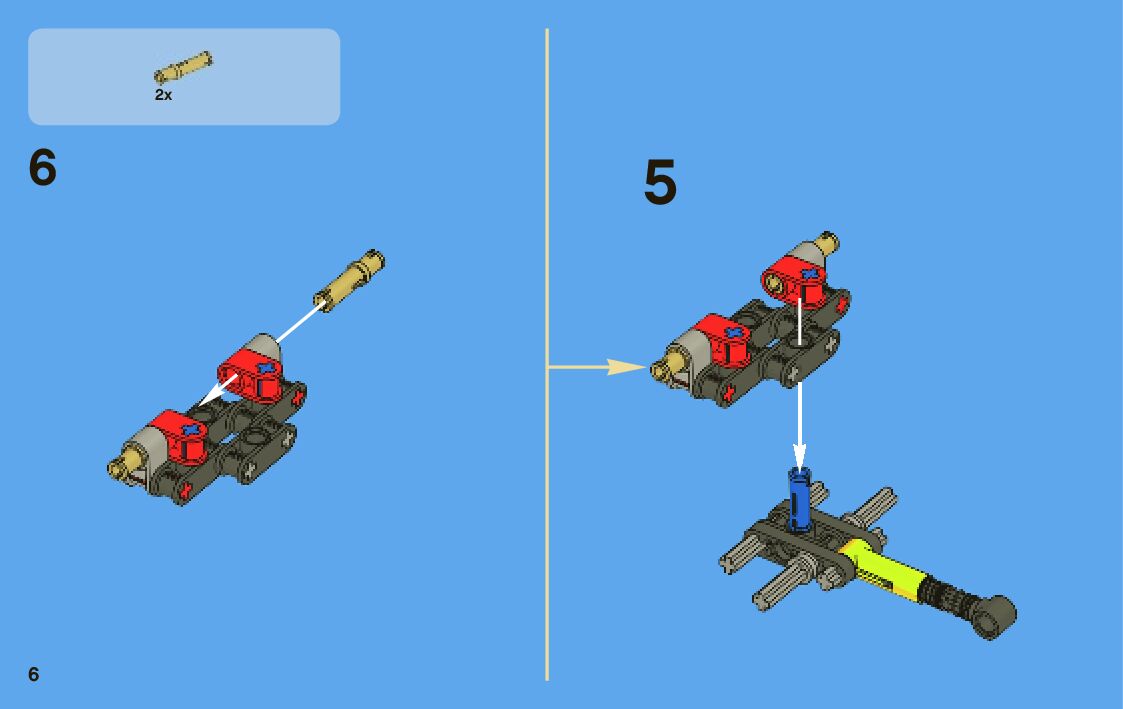 2x

6

5

6