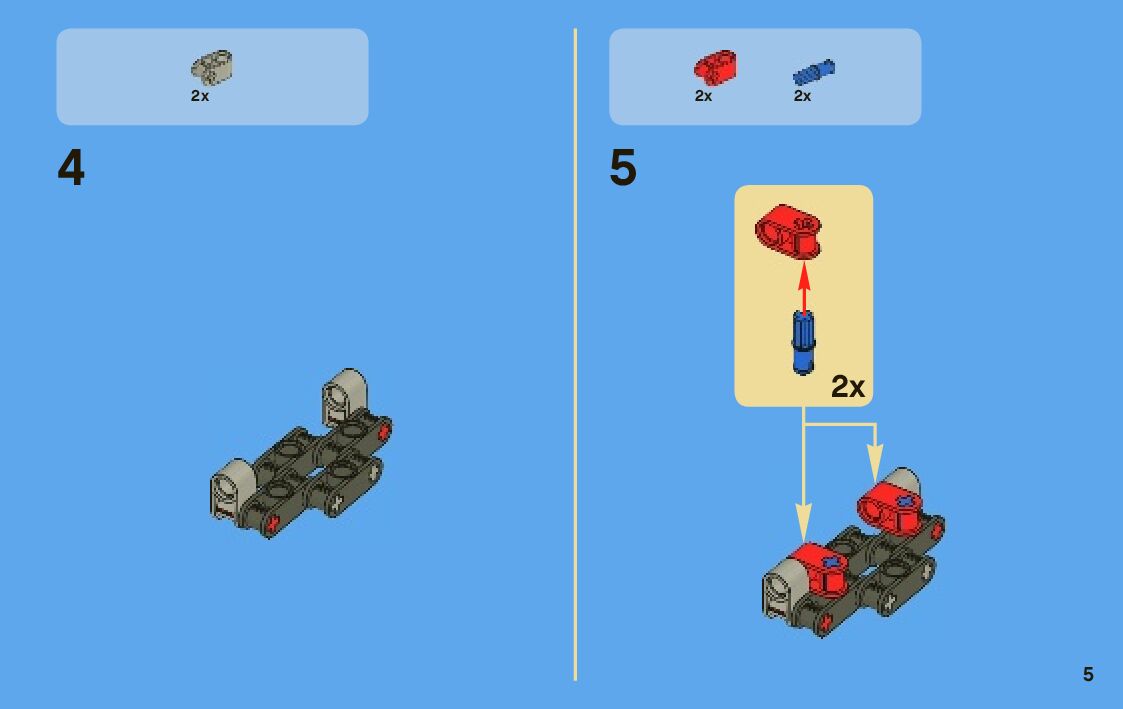 2x

4

2x 2x

5

2x

5